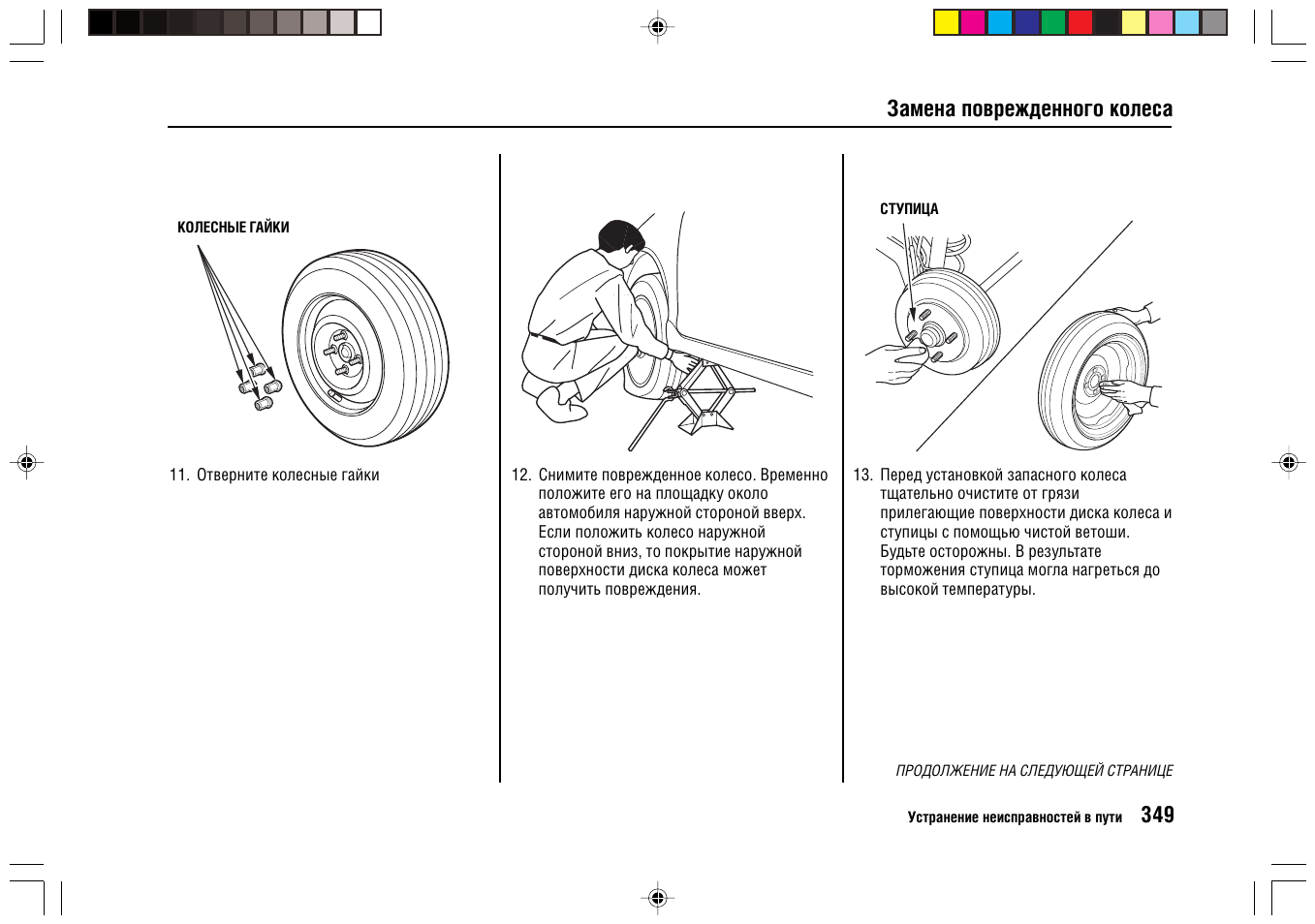 Замена поврежденного колеса

КОЛЕСНЫЕ ГАЙКИ

11. Отверните колесные гайки

12. Снимите поврежденное колесо. Временно положите его на площадку около автомобиля наружной стороной вверх. Если положить колесо наружной стороной вниз, то покрытие наружной поверхности диска колеса может получить повреждения.

СТУПИЦА

13. Перед установкой запасного колеса тщательно очистите от грязи прилегающие поверхности диска колеса и ступицы с помощью чистой ветоши. Будьте осторожны. В результате торможения ступица могла нагреться до высокой температуры.

ПРОДОЛЖЕНИЕ НА СЛЕДУЮЩЕЙ СТРАНИЦЕ

Устранение неисправностей в пути 349