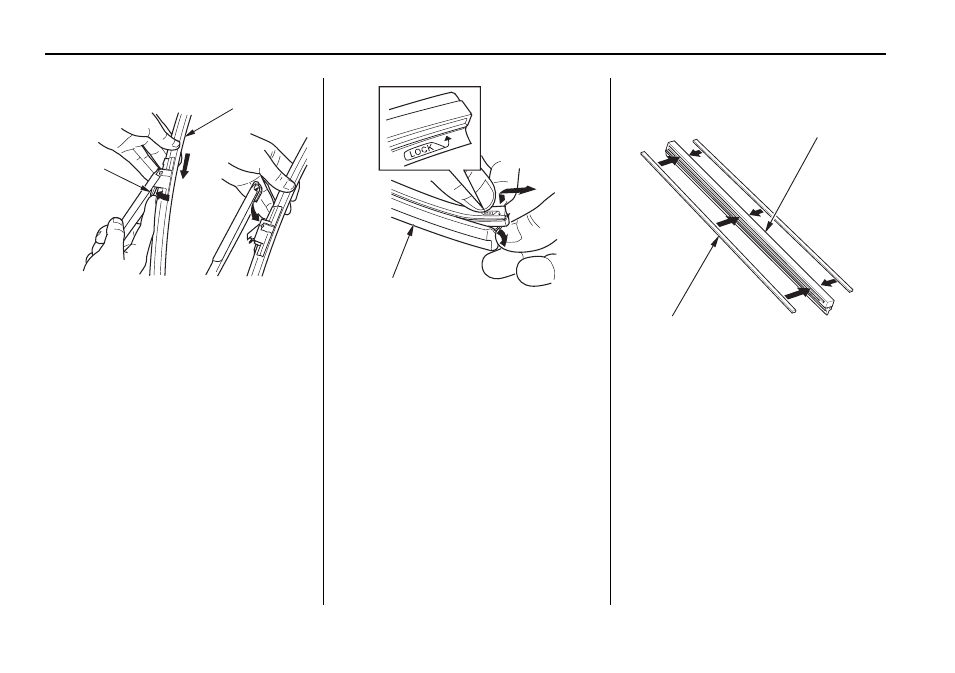 LOCK