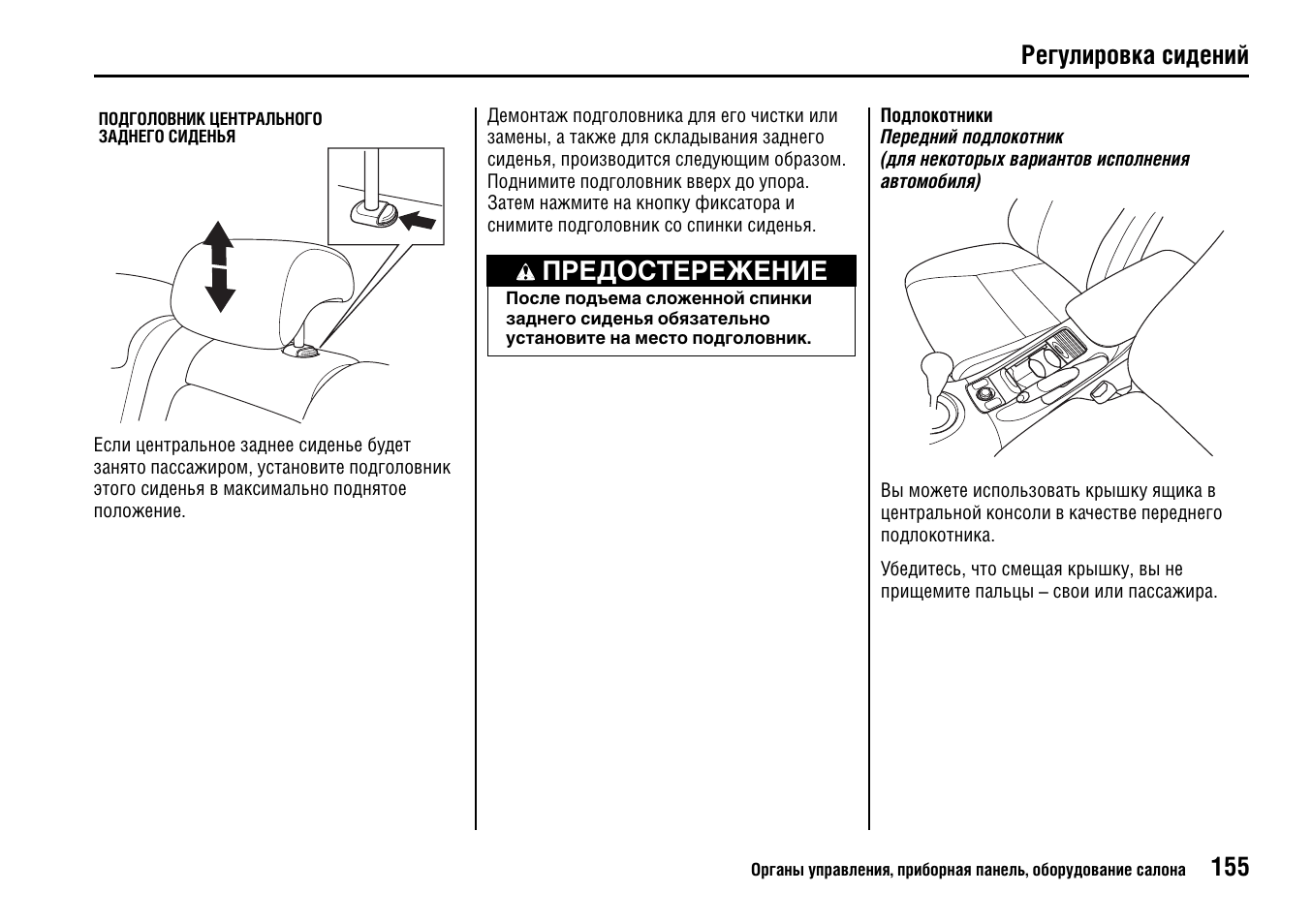 Регулировка сидений

ПОДГОЛОВНИК ЦЕНТРАЛЬНОГО ЗАДНЕГО СИДЕНЬЯ

Если центральное заднее сиденье будет занято пассажиром, установите подголовник этого сиденья в максимально поднятое положение.

Демонтаж подголовника для его чистки или замены, а также для складывания заднего сиденья, производится следующим образом. Поднимите подголовник вверх до упора. Затем нажмите на кнопку фиксатора и снимите подголовник со спинки сиденья.

ПРЕДОСТЕРЕЖЕНИЕ

После подъема сложенной спинки заднего сиденья обязательно установите на место подголовник.

Подлокотники
Передний подлокотник
(для некоторых вариантов исполнения автомобиля)

Вы можете использовать крышку ящика в центральной консоли в качестве переднего подлокотника.

Убедитесь, что смещая крышку, вы не прищемите пальцы – свои или пассажира.

Органы управления, приборная панель, оборудование салона 155