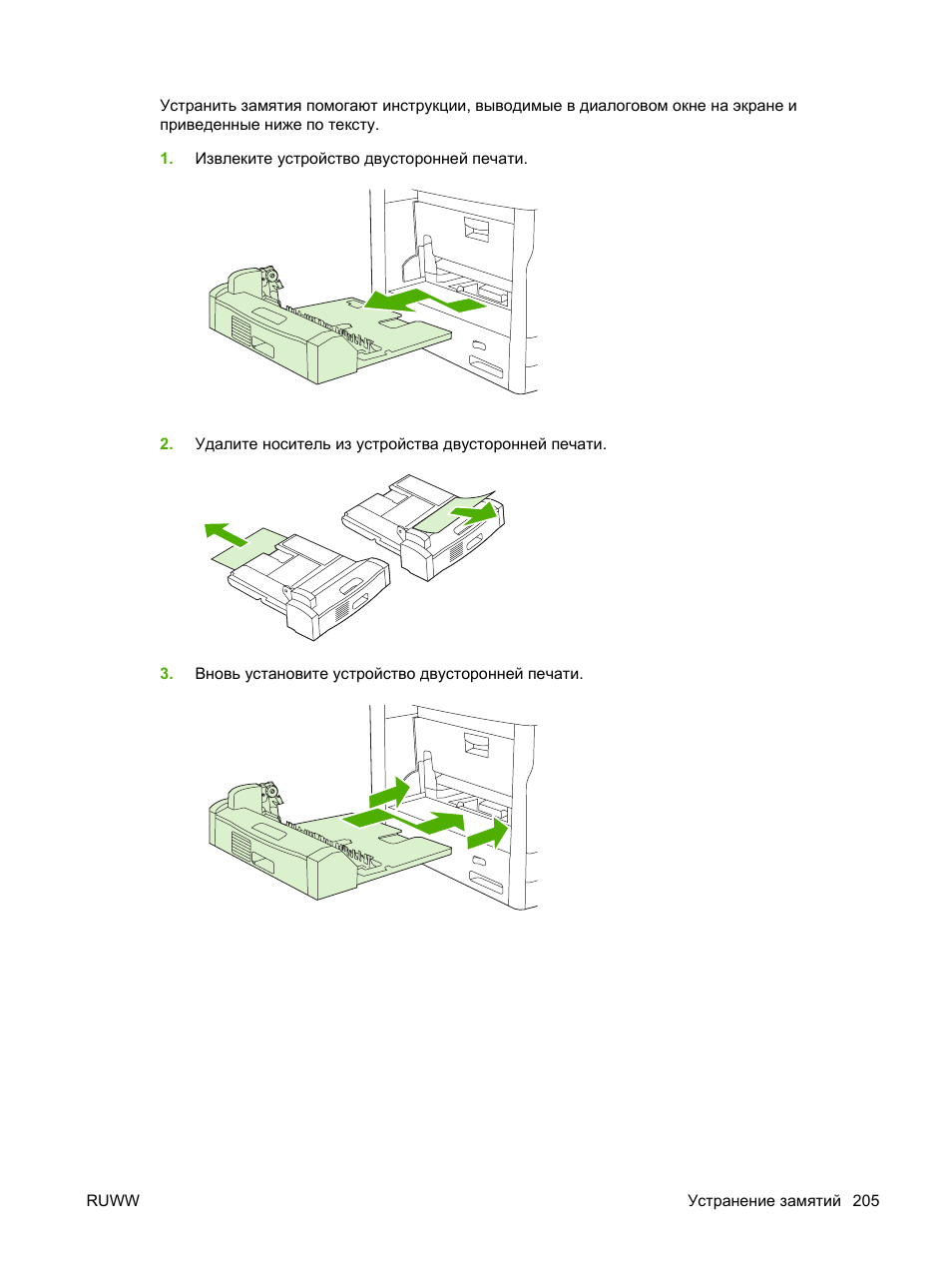 Устранить замятия помогают инструкции, выводимые в диалоговом окне на экране и приведенные ниже по тексту.

1. Извлеките устройство двусторонней печати.

2. Удалите носитель из устройства двусторонней печати.

3. Вновь установите устройство двусторонней печати.

RUWW

Устранение замятий 205