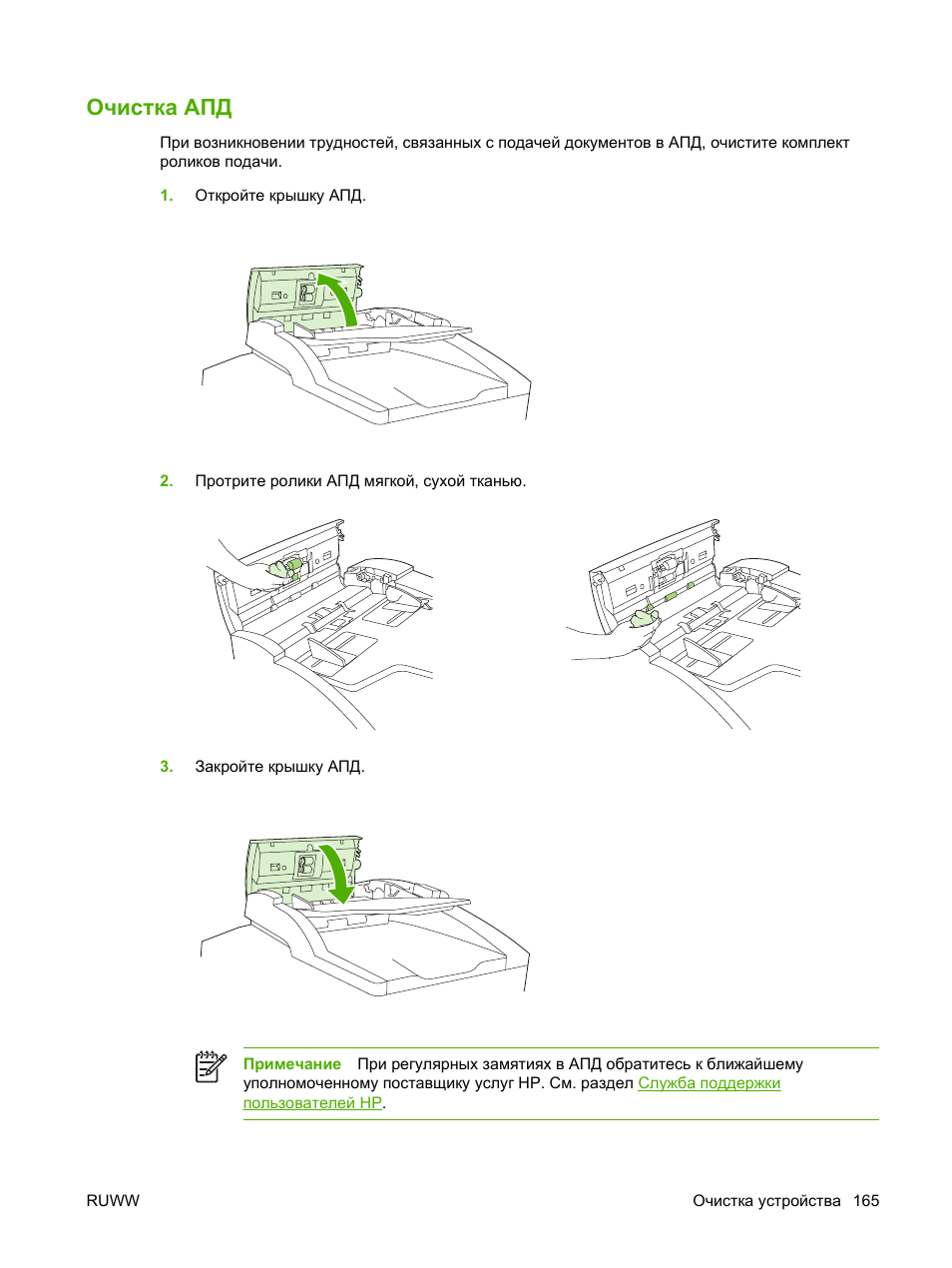 Очистка АПД

При возникновении трудностей, связанных с подачей документов в АПД, очистите комплект роликов подачи.

1. Откройте крышку АПД.

2. Протрите ролики АПД мягкой, сухой тканью.

3. Закройте крышку АПД.

Примечание При регулярных замятиях в АПД обратитесь к ближайшему уполномоченному поставщику услуг HP. См. раздел Служба поддержки пользователей HP.

RUWW

Очистка устройства 165