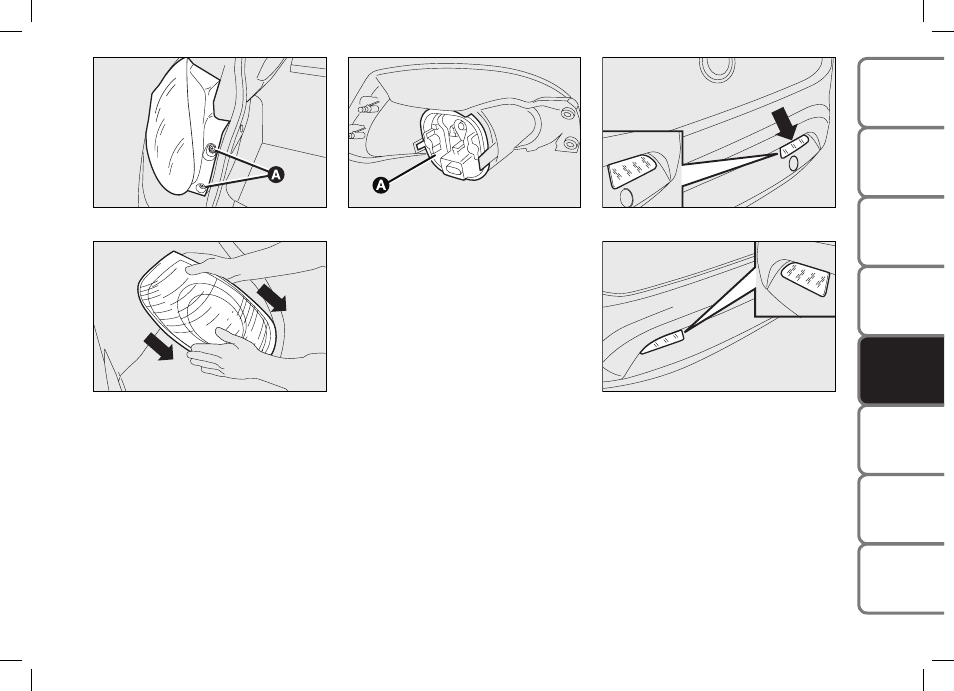 A

A