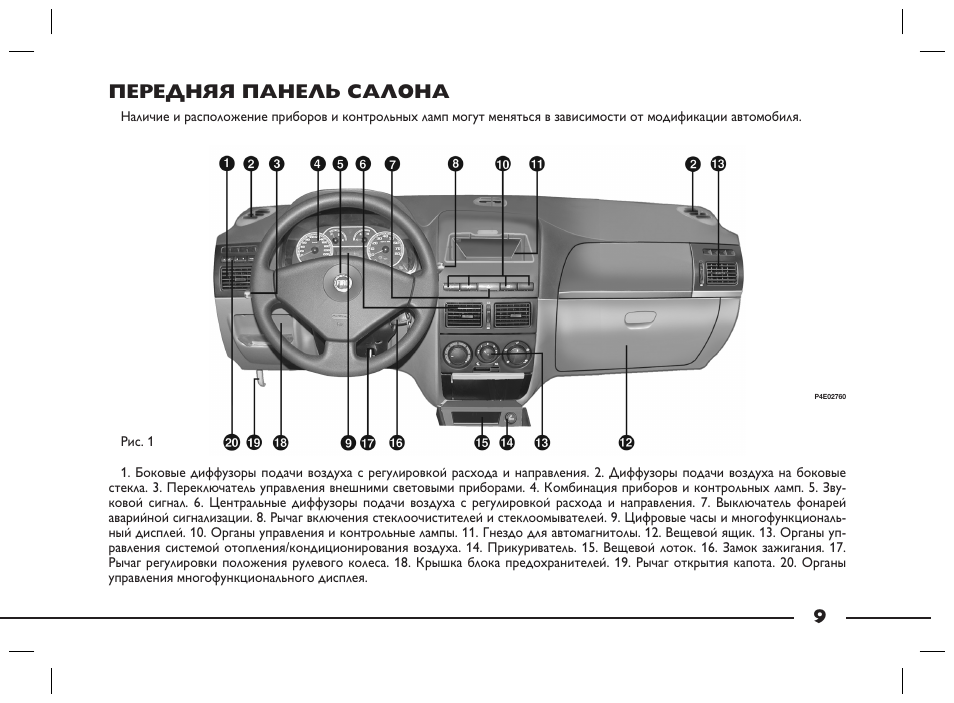 ПЕРЕДНЯЯ ПАНЕЛЬ САЛОНА

Наличие и расположение приборов и контрольных ламп могут меняться в зависимости от модификации автомобиля.

1 2 3 4 5 6 7 8 10 11 2 13

P4E02760

Рис. 1

20 19 18 9 17 16 15 14 13 12

1. Боковые диффузоры подачи воздуха с регулировкой расхода и направления. 2. Диффузоры подачи воздуха на боковые стекла. 3. Переключатель управления внешними световыми приборами. 4. Комбинация приборов и контрольных ламп. 5. Звуковой сигнал. 6. Центральные диффузоры подачи воздуха с регулировкой расхода и направления. 7. Выключатель фонарей аварийной сигнализации. 8. Рычаг включения стеклоочистителей и стеклоомывателей. 9. Цифровые часы и многофункциональный дисплей. 10. Органы управления и контрольные лампы. 11. Гнездо для автомагнитолы. 12. Вещевой ящик. 13. Органы управления системой отопления/кондиционирования воздуха. 14. Прикуриватель. 15. Вещевой лоток. 16. Замок зажигания. 17. Рычаг регулировки положения рулевого колеса. 18. Крышка блока предохранителей. 19. Рычаг открытия капота. 20. Органы управления многофункционального дисплея.

9