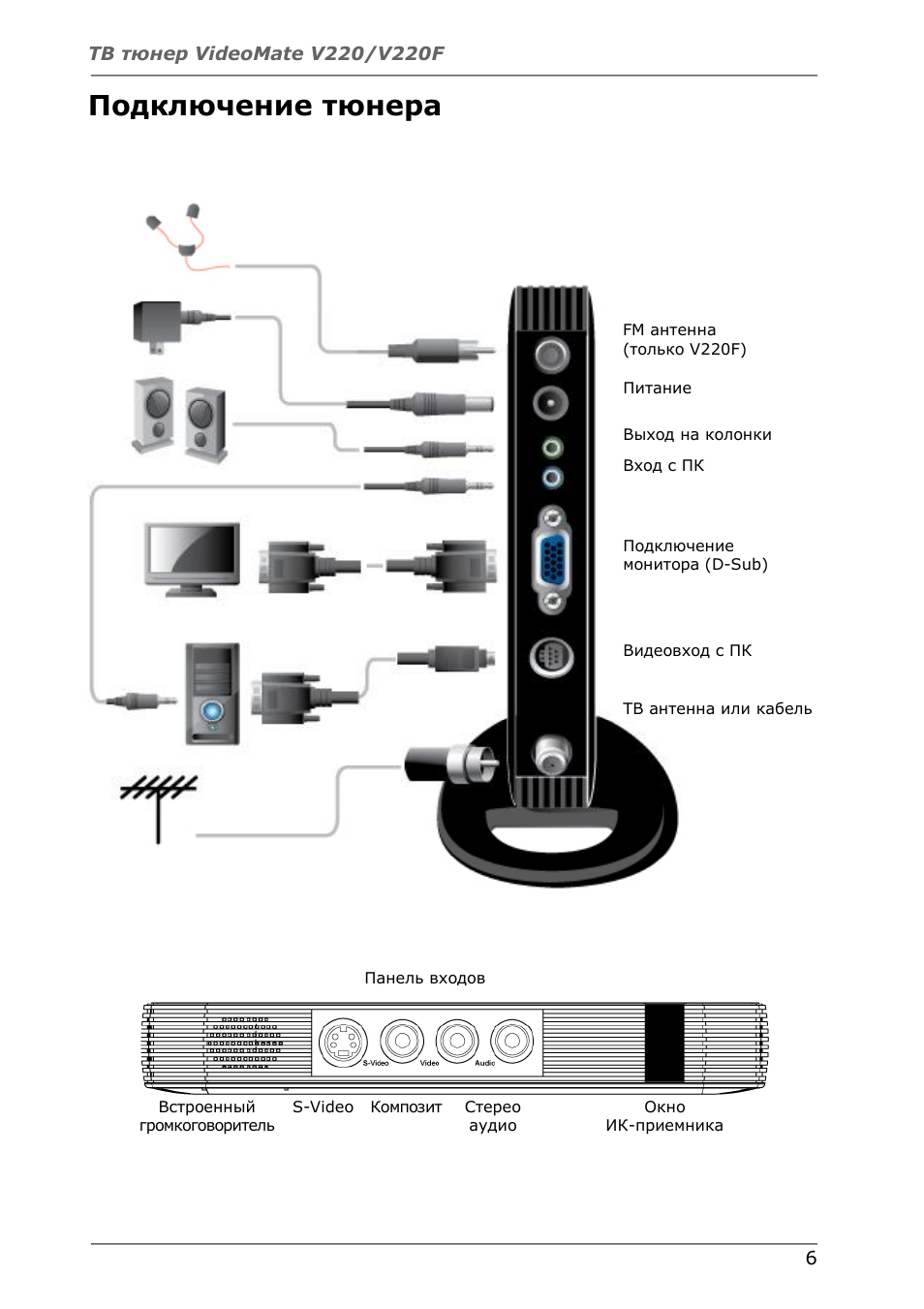 ТВ тюнер VideoMate V220/V220F

Подключение тюнера

FM антенна (только V220F)

Питание

Выход на колонки

Вход с ПК

Подключение монитора (D-Sub)

Видеовход с ПК

ТВ антенна или кабель

Панель входов

S-Video Video Audio

Встроенный громкоговоритель

S-Video

Композит

Стерео аудио

Окно ИК-приемника

6