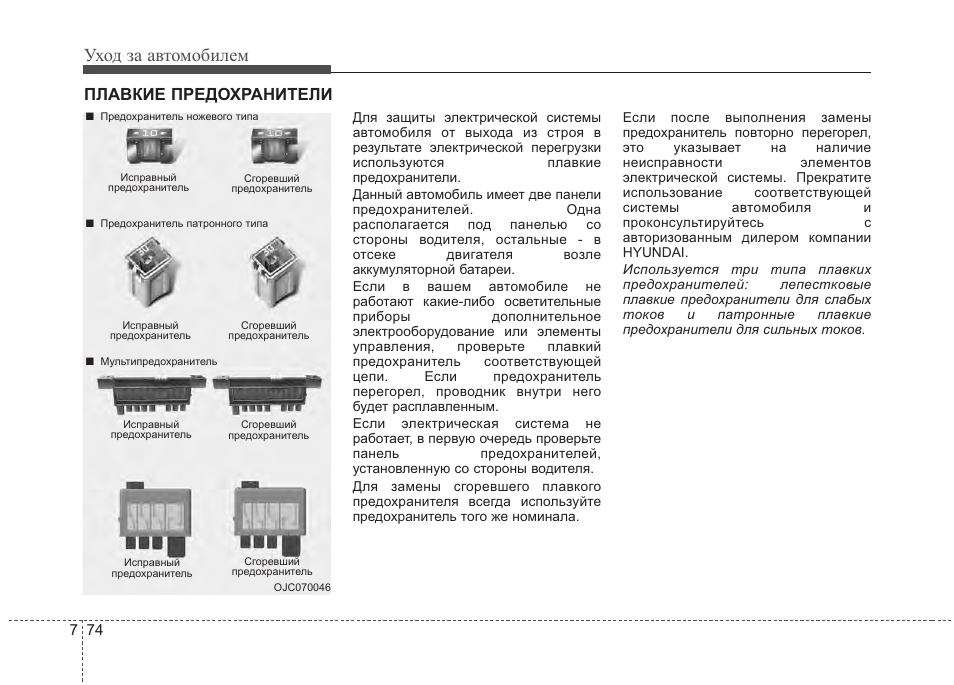 Уход за автомобилем

ПЛАВКИЕ ПРЕДОХРАНИТЕЛИ

■ Предохранитель ножевого типа

Исправный предохранитель

Сгоревший предохранитель

■ Предохранитель патронного типа

Исправный предохранитель

Сгоревший предохранитель

■ Мультипредохранитель

Исправный предохранитель

Сгоревший предохранитель

Исправный предохранитель

Сгоревший предохранитель

OJC070046

Для защиты электрической системы автомобиля от выхода из строя в результате электрической перегрузки используются плавкие предохранители.

Данный автомобиль имеет две панели предохранителей. Одна располагается под панелью со стороны водителя, остальные - в отсеке двигателя возле аккумуляторной батареи.

Если в вашем автомобиле не работают какие-либо осветительные приборы дополнительное электрооборудование или элементы управления, проверьте плавкий предохранитель соответствующей цепи. Если предохранитель перегорел, проводник внутри него будет расплавленным.

Если электрическая система не работает, в первую очередь проверьте панель предохранителей, установленную со стороны водителя.

Для замены сгоревшего плавкого предохранителя всегда используйте предохранитель того же номинала.

Если после выполнения замены предохранитель повторно перегорел, это указывает на наличие неисправности элементов электрической системы. Прекратите использование соответствующей системы автомобиля и проконсультируйтесь с авторизованным дилером компании HYUNDAI.

Используется три типа плавких предохранителей: лепестковые плавкие предохранители для слабых токов и патронные плавкие предохранители для сильных токов.

7 74