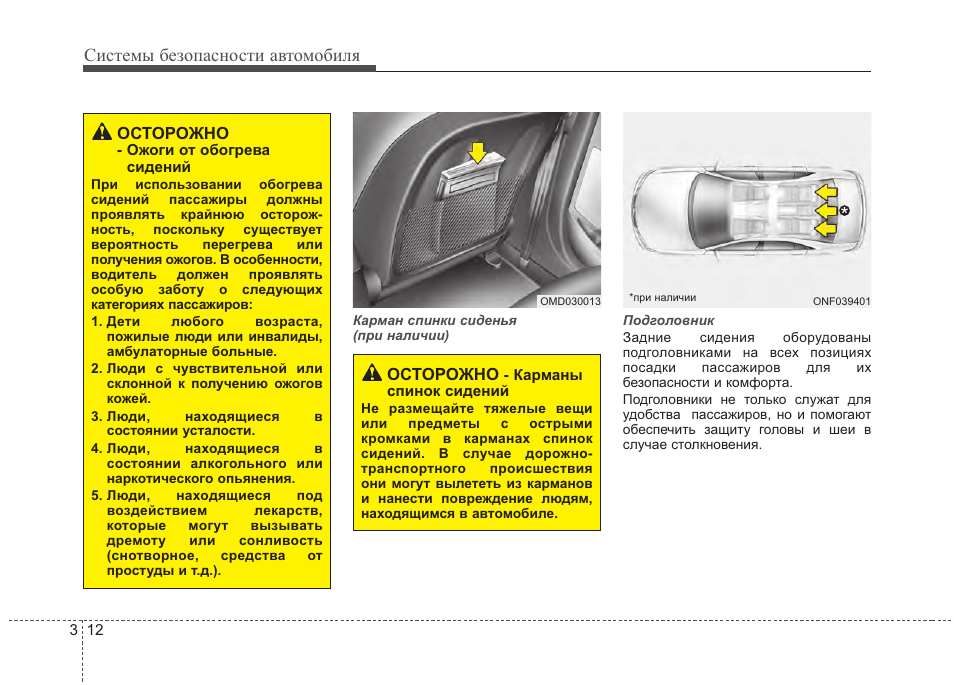 Системы безопасности автомобиля

ОСТОРОЖНО
- Ожоги от обогрева сидений

При использовании обогрева сидений пассажиры должны проявлять крайнюю осторожность, поскольку существует вероятность перегрева или получения ожогов. В особенности, водитель должен проявлять особую заботу о следующих категориях пассажиров:

1. Дети любого возраста, пожилые люди или инвалиды, амбулаторные больные.
2. Люди с чувствительной или склонной к получению ожогов кожей.
3. Люди, находящиеся в состоянии усталости.
4. Люди, находящиеся в состоянии алкогольного или наркотического опьянения.
5. Люди, находящиеся под воздействием лекарств, которые могут вызывать дремоту или сонливость (снотворное, средства от простуды и т.д.).

OMD030013

Карман спинки сиденья (при наличии)

ОСТОРОЖНО - Карманы спинок сидений

Не размещайте тяжелые вещи или предметы с острыми кромками в карманах спинок сидений. В случае дорожно-транспортного происшествия они могут вылететь из карманов и нанести повреждение людям, находящимся в автомобиле.

*при наличии

ONF039401

Подголовник

Задние сидения оборудованы подголовниками на всех позициях посадки пассажиров для их безопасности и комфорта.

Подголовники не только служат для удобства пассажиров, но и помогают обеспечить защиту головы и шеи в случае столкновения.

3 12