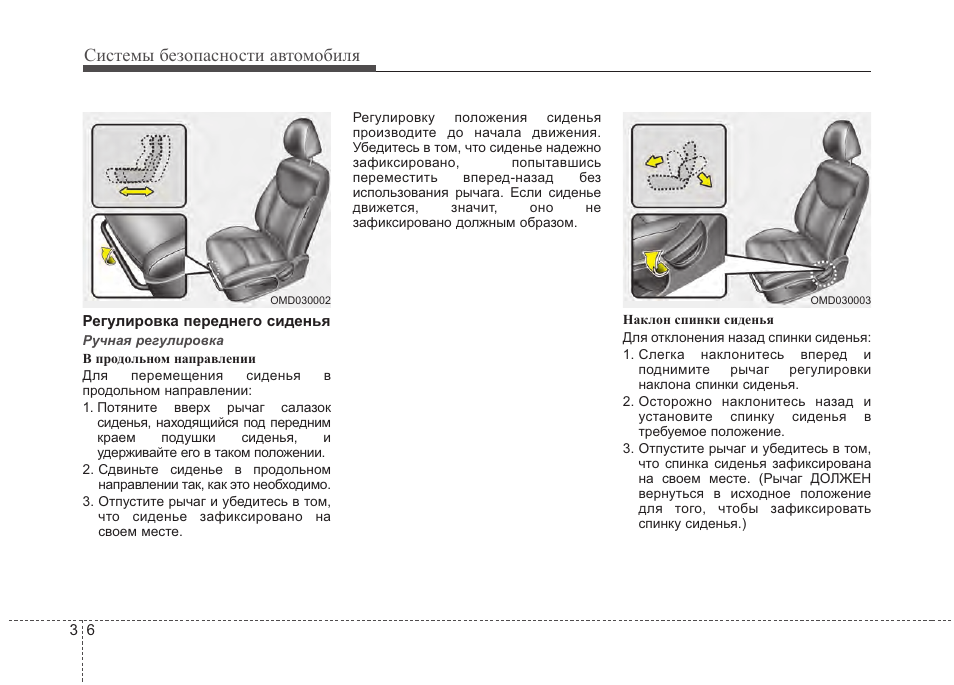 Системы безопасности автомобиля

OMD030002

Регулировка переднего сиденья

Ручная регулировка

В продольном направлении

Для перемещения сиденья в продольном направлении:

1. Потяните вверх рычаг салазок сиденья, находящийся под передним краем подушки сиденья, и удерживайте его в таком положении.
2. Сдвиньте сиденье в продольном направлении так, как это необходимо.
3. Отпустите рычаг и убедитесь в том, что сиденье зафиксировано на своем месте.

Регулировку положения сиденья производите до начала движения. Убедитесь в том, что сиденье надежно зафиксировано, попытавшись переместить вперед-назад без использования рычага. Если сиденье движется, значит, оно не зафиксировано должным образом.

OMD030003

Наклон спинки сиденья

Для отклонения назад спинки сиденья:

1. Слегка наклонитесь вперед и поднимите рычаг регулировки наклона спинки сиденья.
2. Осторожно наклонитесь назад и установите спинку сиденья в требуемое положение.
3. Отпустите рычаг и убедитесь в том, что спинка сиденья зафиксирована на своем месте. (Рычаг ДОЛЖЕН вернуться в исходное положение для того, чтобы зафиксировать спинку сиденья.)

3 6