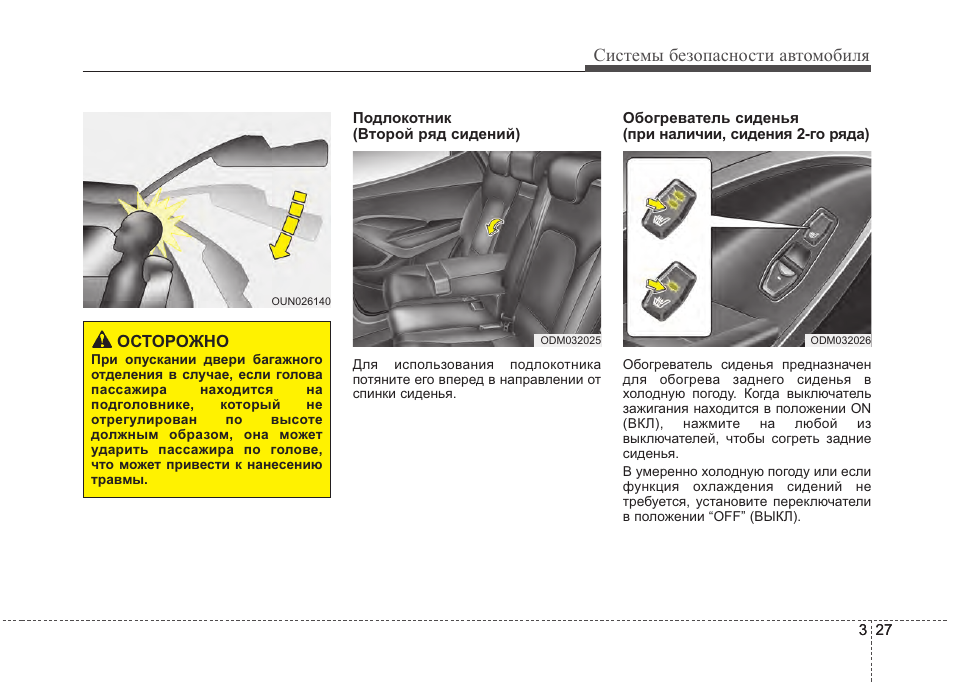 Системы безопасности автомобиля

OUN026140

ОСТОРОЖНО

При опускании двери багажного отделения в случае, если голова пассажира находится на подголовнике, который не отрегулирован по высоте должным образом, она может ударить пассажира по голове, что может привести к нанесению травмы.

Подлокотник (Второй ряд сидений)

ODM032025

Для использования подлокотника потяните его вперед в направлении от спинки сиденья.

Обогреватель сиденья (при наличии, сидения 2-го ряда)

ODM032026

Обогреватель сиденья предназначен для обогрева заднего сиденья в холодную погоду. Когда выключатель зажигания находится в положении ON (ВКЛ), нажмите на любой из выключателей, чтобы согреть задние сиденья.

В умеренно холодную погоду или если функция охлаждения сидений не требуется, установите переключатели в положении “OFF” (ВЫКЛ).

3 27