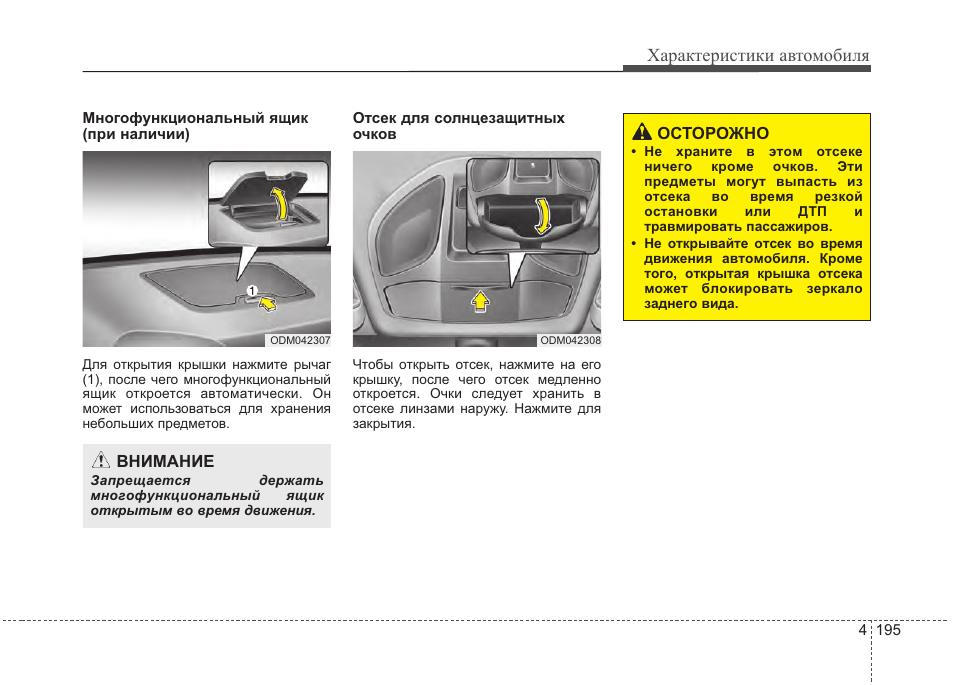 Характеристики автомобиля

Многофункциональный ящик (при наличии)

1

ODM042307

Для открытия крышки нажмите рычаг (1), после чего многофункциональный ящик откроется автоматически. Он может использоваться для хранения небольших предметов.

ВНИМАНИЕ
Запрещается держать многофункциональный ящик открытым во время движения.

Отсек для солнцезащитных очков

ODM042308

Чтобы открыть отсек, нажмите на его крышку, после чего отсек медленно откроется. Очки следует хранить в отсеке линзами наружу. Нажмите для закрытия.

ОСТОРОЖНО
• Не храните в этом отсеке ничего кроме очков. Эти предметы могут выпасть из отсека во время резкой остановки или ДТП и травмировать пассажиров.
• Не открывайте отсек во время движения автомобиля. Кроме того, открытая крышка отсека может блокировать зеркало заднего вида.

4 195