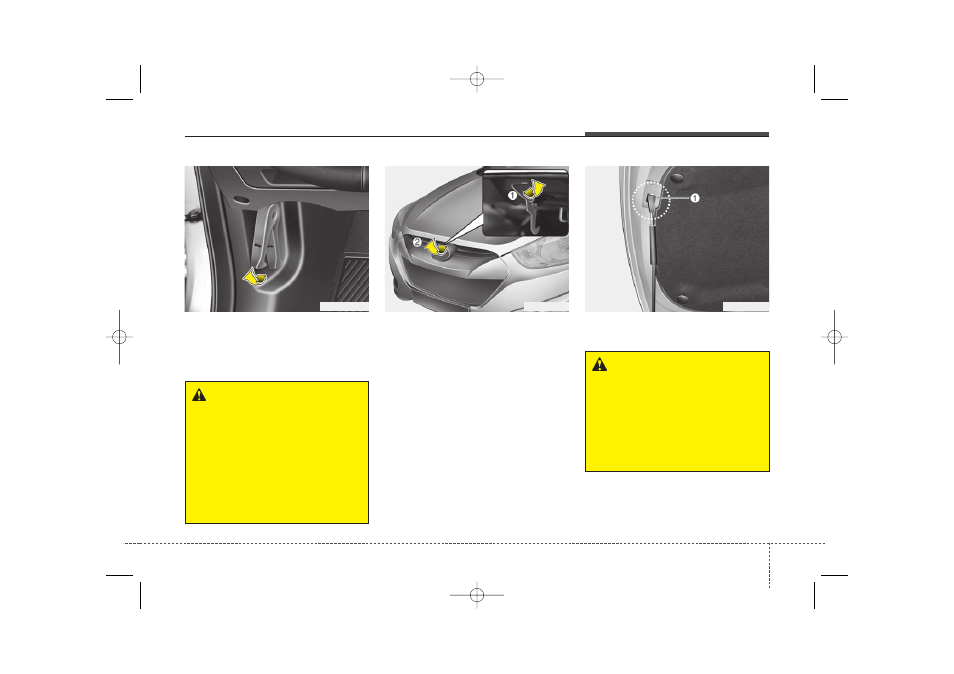 1

2

1