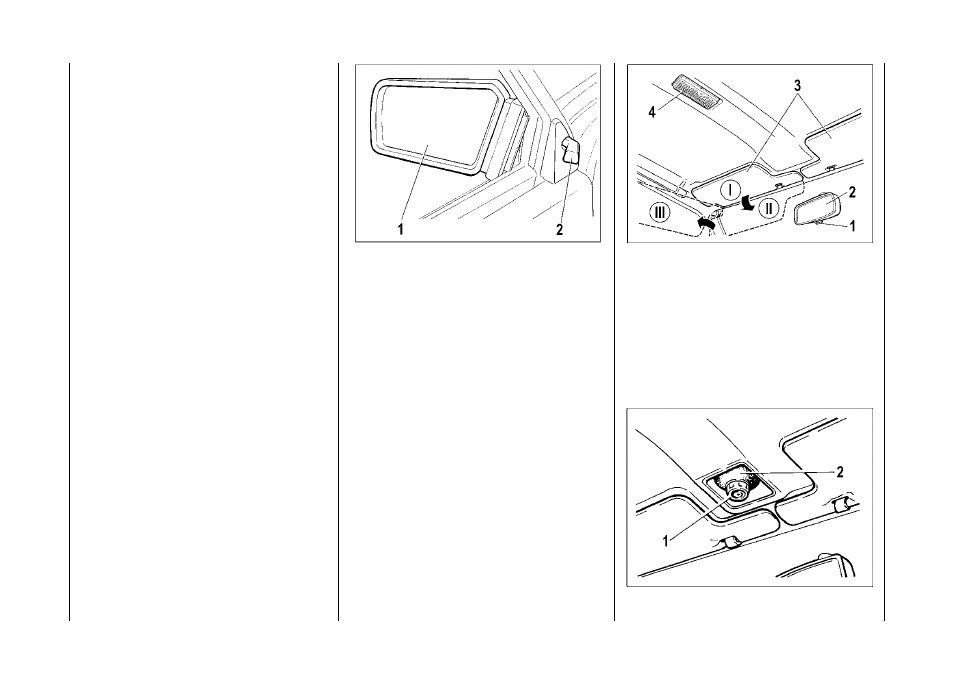 1
2

4
3
I
II
III
2
1

2
1