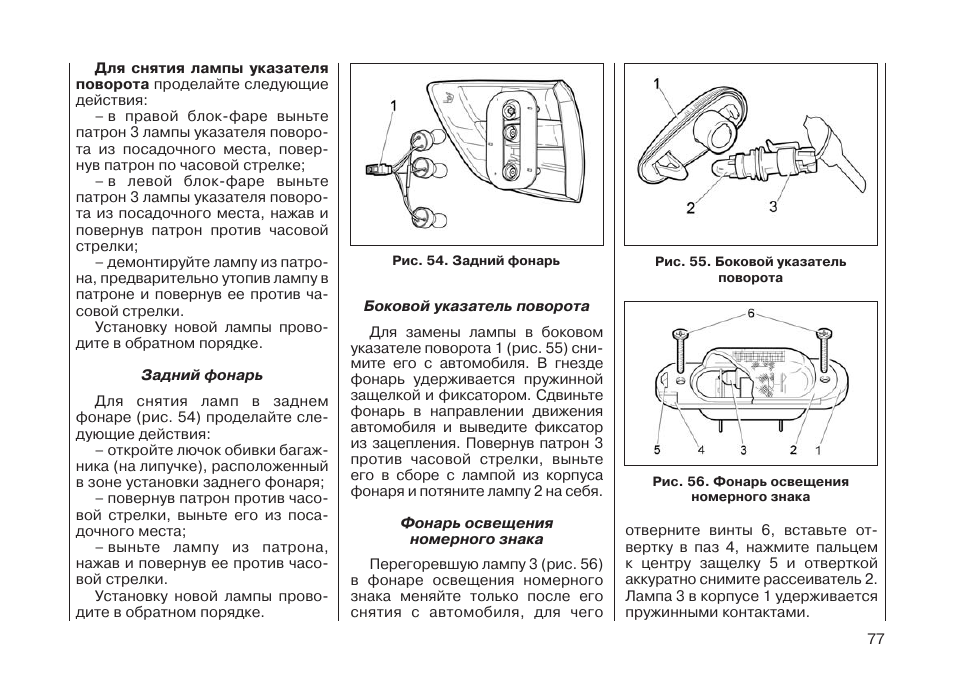 **Для снятия лампы указателя поворота** проделайте следующие действия:

– в правой блок-фаре выньте патрон 3 лампы указателя поворота из посадочного места, повернув патрон по часовой стрелке;

– в левой блок-фаре выньте патрон 3 лампы указателя поворота из посадочного места, нажав и повернув патрон против часовой стрелки;

– демонтируйте лампу из патрона, предварительно утопив лампу в патроне и повернув ее против часовой стрелки.

Установку новой лампы проводите в обратном порядке.

**Задний фонарь**

Для снятия ламп в заднем фонаре (рис. 54) проделайте следующие действия:

– откройте лючок обивки багажника (на липучке), расположенный в зоне установки заднего фонаря;

– повернув патрон против часовой стрелки, выньте его из посадочного места;

– выньте лампу из патрона, нажав и повернув ее против часовой стрелки.

Установку новой лампы проводите в обратном порядке.

1

**Рис. 54. Задний фонарь**

**Боковой указатель поворота**

Для замены лампы в боковом указателе поворота 1 (рис. 55) снимите его с автомобиля. В гнезде фонарь удерживается пружинной защелкой и фиксатором. Сдвиньте фонарь в направлении движения автомобиля и выведите фиксатор из зацепления. Повернув патрон 3 против часовой стрелки, выньте его в сборе с лампой из корпуса фонаря и потяните лампу 2 на себя.

**Фонарь освещения номерного знака**

Перегоревшую лампу 3 (рис. 56) в фонаре освещения номерного знака меняйте только после его снятия с автомобиля, для чего

1
2
3

**Рис. 55. Боковой указатель поворота**

6
5 4 3 2 1

**Рис. 56. Фонарь освещения номерного знака**

отверните винты 6, вставьте отвертку в паз 4, нажмите пальцем к центру защелку 5 и отверткой аккуратно снимите рассеиватель 2. Лампа 3 в корпусе 1 удерживается пружинными контактами.

77