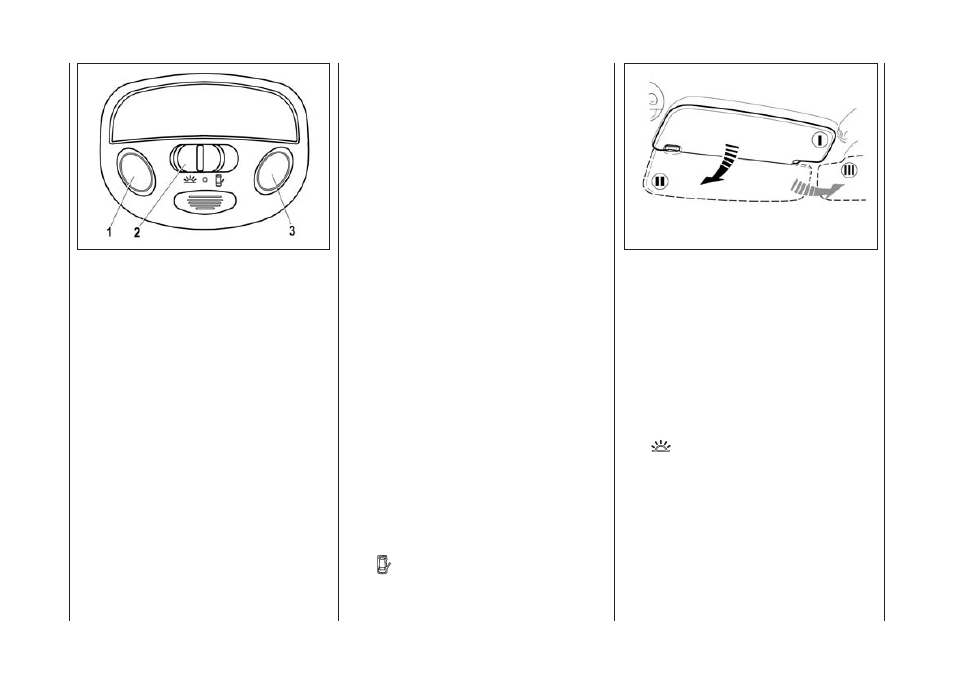 1
2
3

I
II
III