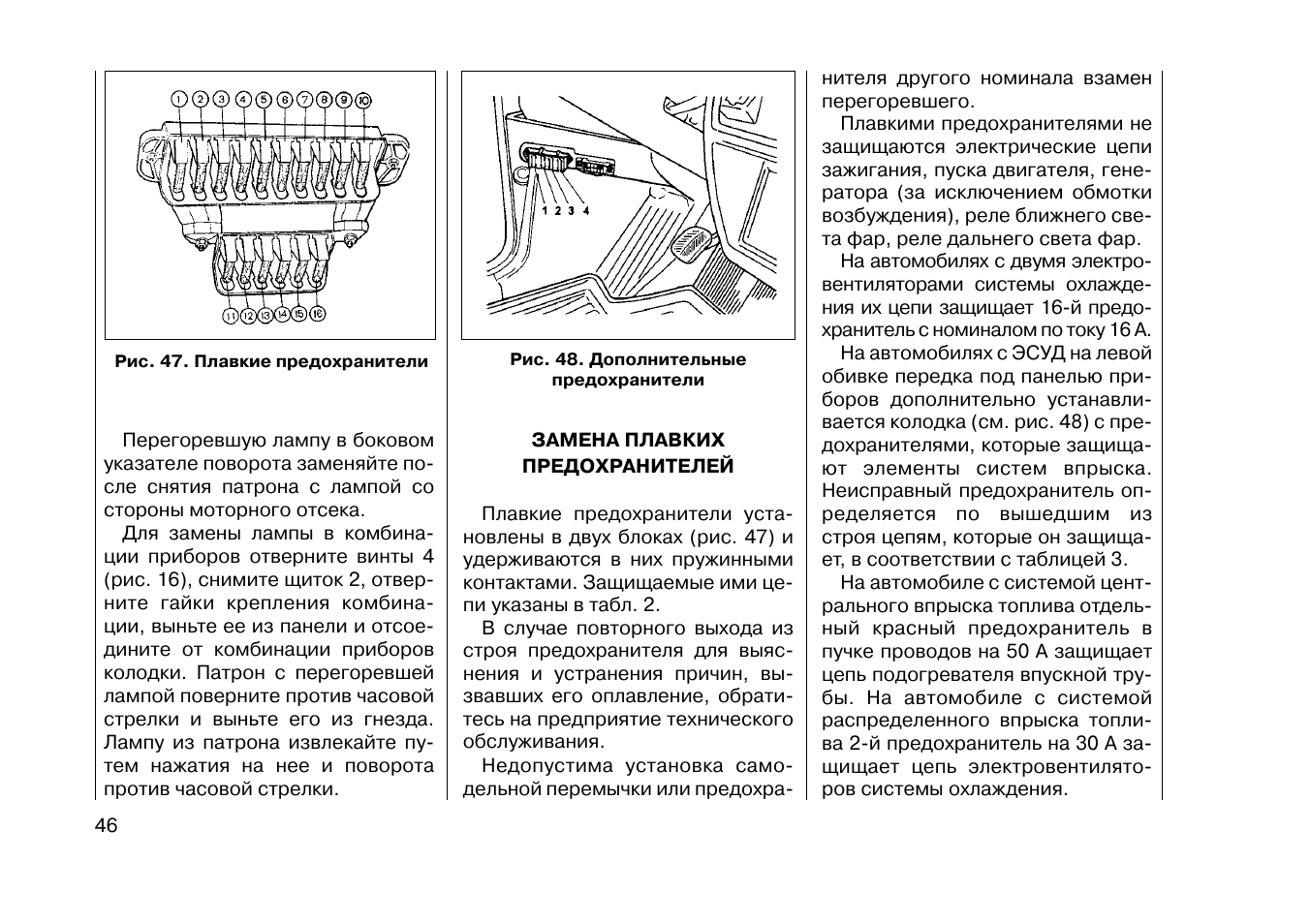 1 2 3 4 5 6 7 8 9 10

11 12 13 14 15 16

Рис. 47. Плавкие предохранители

Перегоревшую лампу в боковом указателе поворота заменяйте после снятия патрона с лампой со стороны моторного отсека.

Для замены лампы в комбинации приборов отверните винты 4 (рис. 16), снимите щиток 2, отверните гайки крепления комбинации, выньте ее из панели и отсоедините от комбинации приборов колодки. Патрон с перегоревшей лампой поверните против часовой стрелки и выньте его из гнезда. Лампу из патрона извлекайте путем нажатия на нее и поворота против часовой стрелки.

1 2 3 4

Рис. 48. Дополнительные предохранители

ЗАМЕНА ПЛАВКИХ ПРЕДОХРАНИТЕЛЕЙ

Плавкие предохранители установлены в двух блоках (рис. 47) и удерживаются в них пружинными контактами. Защищаемые ими цепи указаны в табл. 2.

В случае повторного выхода из строя предохранителя для выяснения и устранения причин, вызвавших его оплавление, обратитесь на предприятие технического обслуживания.

Недопустима установка самодельной перемычки или предохранителя другого номинала взамен перегоревшего.

Плавкими предохранителями не защищаются электрические цепи зажигания, пуска двигателя, генератора (за исключением обмотки возбуждения), реле ближнего света фар, реле дальнего света фар.

На автомобилях с двумя электровентиляторами системы охлаждения их цепи защищает 16-й предохранитель с номиналом по току 16 А.

На автомобилях с ЭСУД на левой обивке передка под панелью приборов дополнительно устанавливается колодка (см. рис. 48) с предохранителями, которые защищают элементы систем впрыска. Неисправный предохранитель определяется по вышедшим из строя цепям, которые он защищает, в соответствии с таблицей 3.

На автомобиле с системой центрального впрыска топлива отдельный красный предохранитель в пучке проводов на 50 А защищает цепь подогревателя впускной трубы. На автомобиле с системой распределенного впрыска топлива 2-й предохранитель на 30 А защищает цепь электровентиляторов системы охлаждения.

46