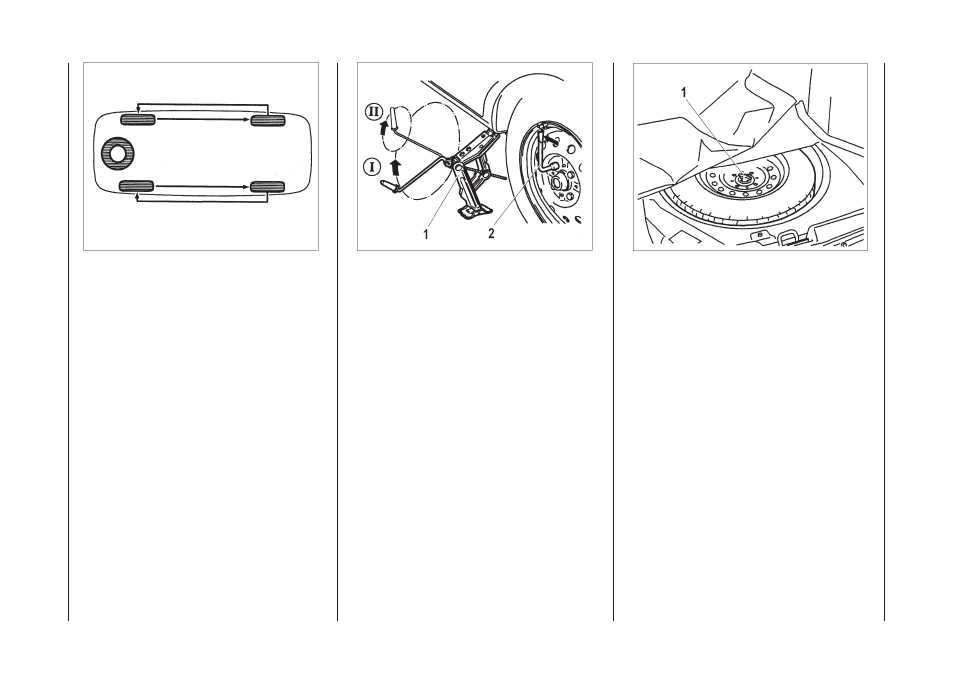 II
I
1
2
1