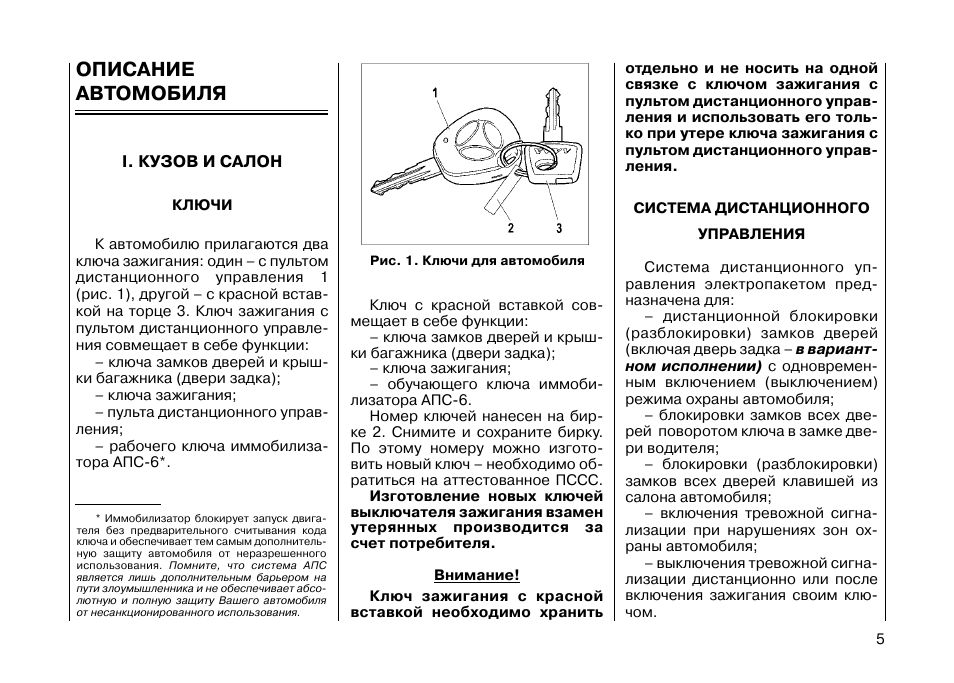 ОПИСАНИЕ АВТОМОБИЛЯ

I. КУЗОВ И САЛОН

КЛЮЧИ

К автомобилю прилагаются два ключа зажигания: один – с пультом дистанционного управления 1 (рис. 1), другой – с красной вставкой на торце 3. Ключ зажигания с пультом дистанционного управления совмещает в себе функции:

– ключа замков дверей и крышки багажника (двери задка);

– ключа зажигания;

– пульта дистанционного управления;

– рабочего ключа иммобилизатора АПС-6*.

* Иммобилизатор блокирует запуск двигателя без предварительного считывания кода ключа и обеспечивает тем самым дополнительную защиту автомобиля от неразрешенного использования. Помните, что система АПС является лишь дополнительным барьером на пути злоумышленника и не обеспечивает абсолютную и полную защиту Вашего автомобиля от несанкционированного использования.

1

2

3

Рис. 1. Ключи для автомобиля

Ключ с красной вставкой совмещает в себе функции:

– ключа замков дверей и крышки багажника (двери задка);

– ключа зажигания;

– обучающего ключа иммобилизатора АПС-6.

Номер ключей нанесен на бирке 2. Снимите и сохраните бирку. По этому номеру можно изготовить новый ключ – необходимо обратиться на аттестованное ПССС.

Изготовление новых ключей выключателя зажигания взамен утерянных производится за счет потребителя.

Внимание!

Ключ зажигания с красной вставкой необходимо хранить отдельно и не носить на одной связке с ключом зажигания с пультом дистанционного управления и использовать его только при утере ключа зажигания с пультом дистанционного управления.

СИСТЕМА ДИСТАНЦИОННОГО УПРАВЛЕНИЯ

Система дистанционного управления электропакетом предназначена для:

– дистанционной блокировки (разблокировки) замков дверей (включая дверь задка – в вариантном исполнении) с одновременным включением (выключением) режима охраны автомобиля;

– блокировки замков всех дверей поворотом ключа в замке двери водителя;

– блокировки (разблокировки) замков всех дверей клавишей из салона автомобиля;

– включения тревожной сигнализации при нарушениях зон охраны автомобиля;

– выключения тревожной сигнализации дистанционно или после включения зажигания своим ключом.

5