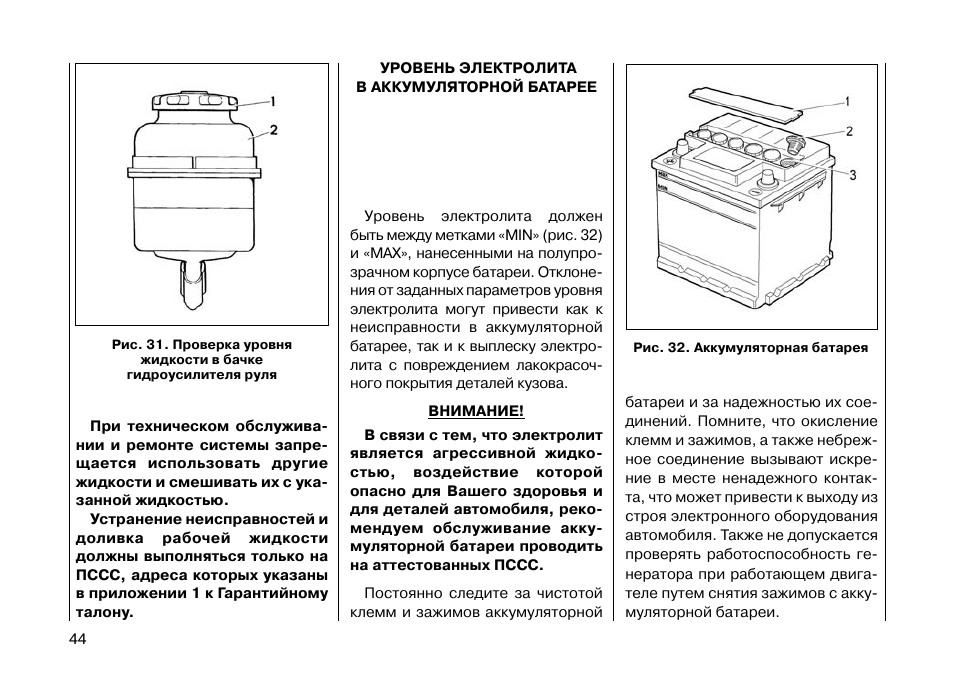 1

2

Рис. 31. Проверка уровня жидкости в бачке гидроусилителя руля

При техническом обслуживании и ремонте системы запрещается использовать другие жидкости и смешивать их с указанной жидкостью.

Устранение неисправностей и доливка рабочей жидкости должны выполняться только на ПССС, адреса которых указаны в приложении 1 к Гарантийному талону.

УРОВЕНЬ ЭЛЕКТРОЛИТА В АККУМУЛЯТОРНОЙ БАТАРЕЕ

Уровень электролита должен быть между метками «MIN» (рис. 32) и «MAX», нанесенными на полупрозрачном корпусе батареи. Отклонения от заданных параметров уровня электролита могут привести как к неисправности в аккумуляторной батарее, так и к выплеску электролита с повреждением лакокрасочного покрытия деталей кузова.

ВНИМАНИЕ!

В связи с тем, что электролит является агрессивной жидкостью, воздействие которой опасно для Вашего здоровья и для деталей автомобиля, рекомендуем обслуживание аккумуляторной батареи проводить на аттестованных ПССС.

Постоянно следите за чистотой клемм и зажимов аккумуляторной

1

2

3

Рис. 32. Аккумуляторная батарея

батареи и за надежностью их соединений. Помните, что окисление клемм и зажимов, а также небрежное соединение вызывают искрение в месте ненадежного контакта, что может привести к выходу из строя электронного оборудования автомобиля. Также не допускается проверять работоспособность генератора при работающем двигателе путем снятия зажимов с аккумуляторной батареи.

44