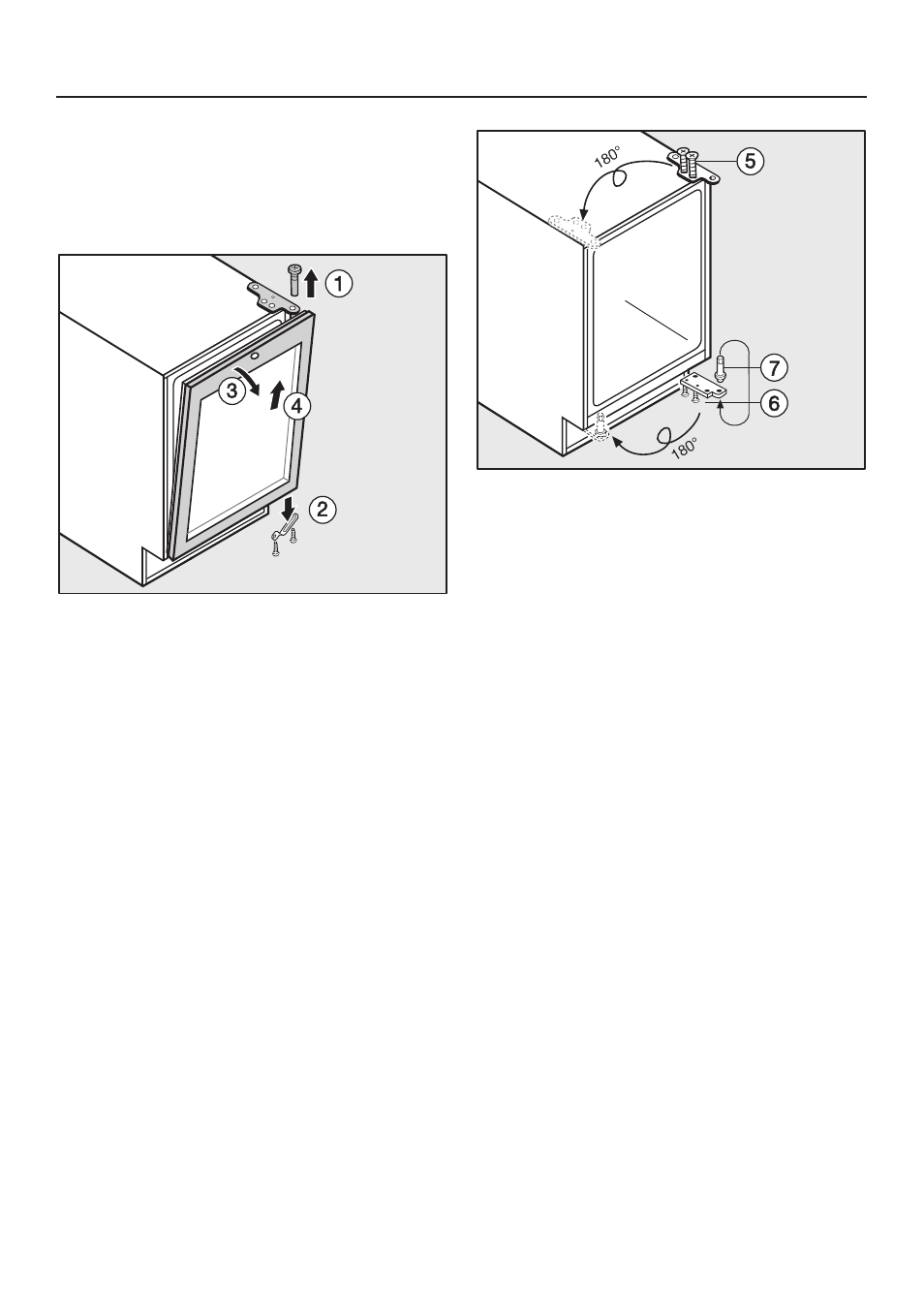 1
3
4
2
180°
5
7
6
180°