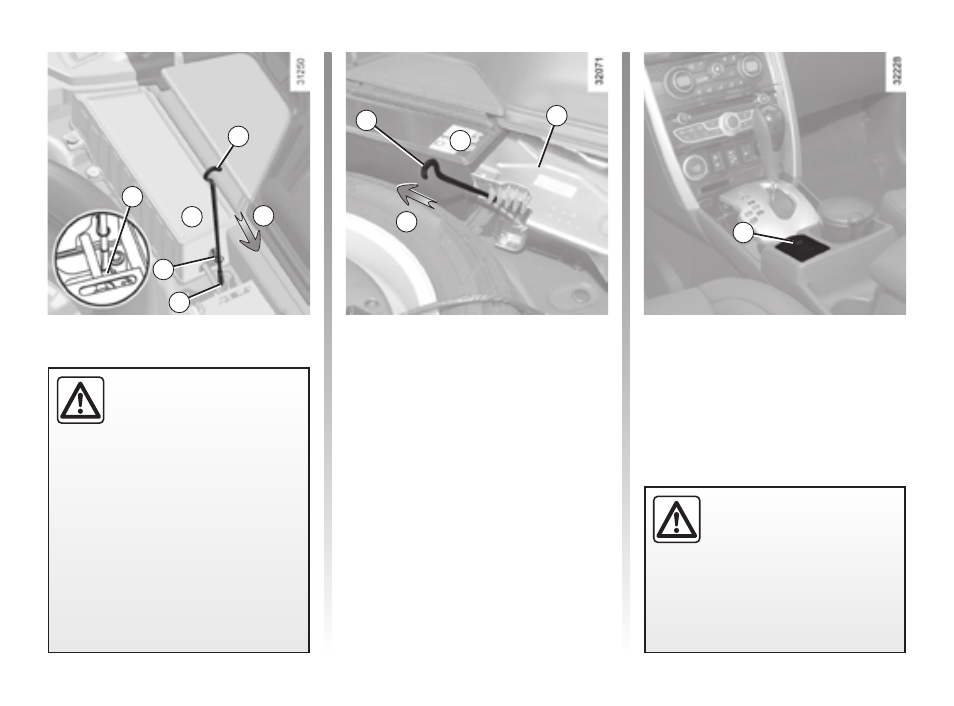 31250

32071

32228