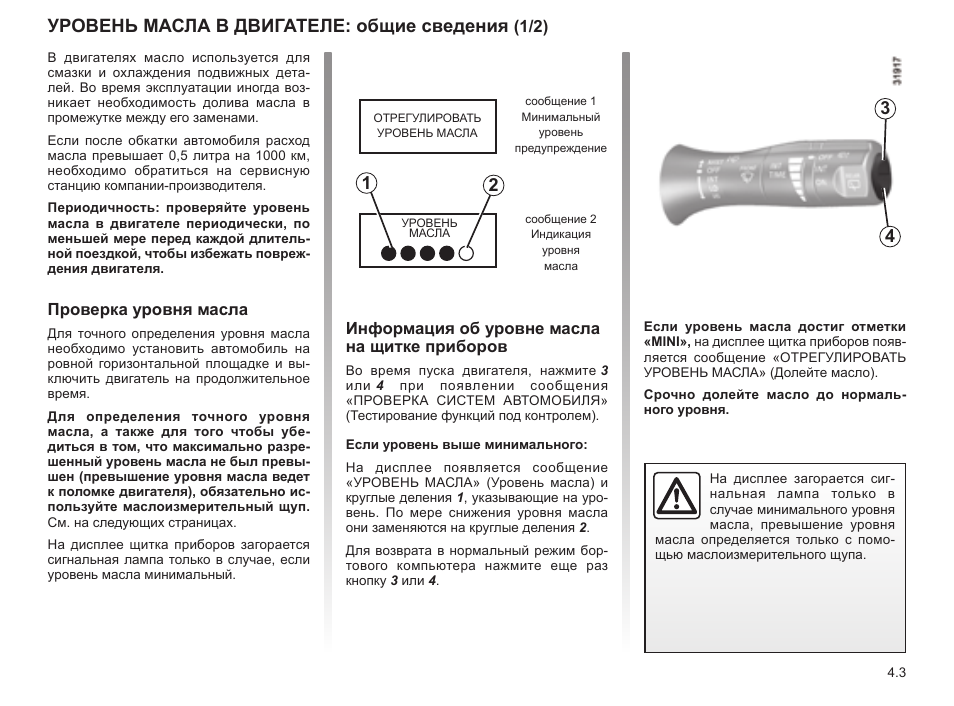 УРОВЕНЬ МАСЛА В ДВИГАТЕЛЕ: общие сведения (1/2)

В двигателях масло используется для смазки и охлаждения подвижных деталей. Во время эксплуатации иногда возникает необходимость долива масла в промежутке между его заменами.

Если после обкатки автомобиля расход масла превышает 0,5 литра на 1000 км, необходимо обратиться на сервисную станцию компании-производителя.

Периодичность: проверяйте уровень масла в двигателе периодически, по меньшей мере перед каждой длительной поездкой, чтобы избежать повреждения двигателя.

Проверка уровня масла

Для точного определения уровня масла необходимо установить автомобиль на ровной горизонтальной площадке и выключить двигатель на продолжительное время.

Для определения точного уровня масла, а также для того чтобы убедиться в том, что максимально разрешенный уровень масла не был превышен (превышение уровня масла ведет к поломке двигателя), обязательно используйте маслоизмерительный щуп. См. на следующих страницах.

На дисплее щитка приборов загорается сигнальная лампа только в случае, если уровень масла минимальный.

ОТРЕГУЛИРОВАТЬ УРОВЕНЬ МАСЛА

сообщение 1 Минимальный уровень предупреждение

1

2

УРОВЕНЬ МАСЛА

сообщение 2 Индикация уровня масла

Информация об уровне масла на щитке приборов

Во время пуска двигателя, нажмите 3 или 4 при появлении сообщения «ПРОВЕРКА СИСТЕМ АВТОМОБИЛЯ» (Тестирование функций под контролем).

Если уровень выше минимального:

На дисплее появляется сообщение «УРОВЕНЬ МАСЛА» (Уровень масла) и круглые деления 1, указывающие на уровень. По мере снижения уровня масла они заменяются на круглые деления 2.

Для возврата в нормальный режим бортового компьютера нажмите еще раз кнопку 3 или 4.

31917

3

4

Если уровень масла достиг отметки «MINI», на дисплее щитка приборов появляется сообщение «ОТРЕГУЛИРОВАТЬ УРОВЕНЬ МАСЛА» (Долейте масло).

Срочно долейте масло до нормального уровня.

На дисплее загорается сигнальная лампа только в случае минимального уровня масла, превышение уровня масла определяется только с помощью маслоизмерительного щупа.

4.3