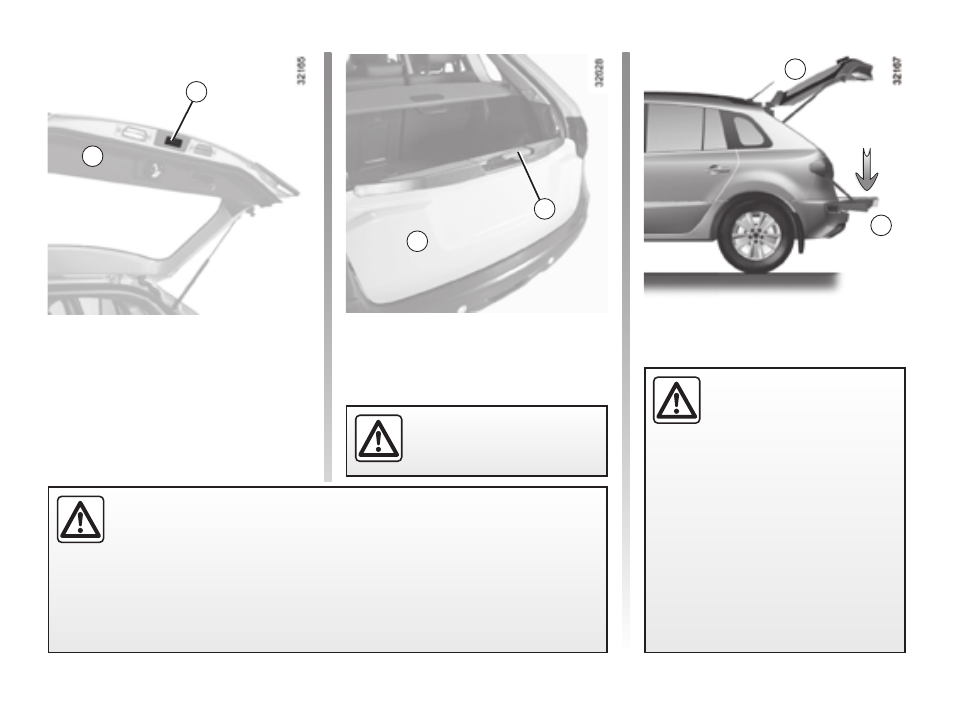 32165

32028

32167