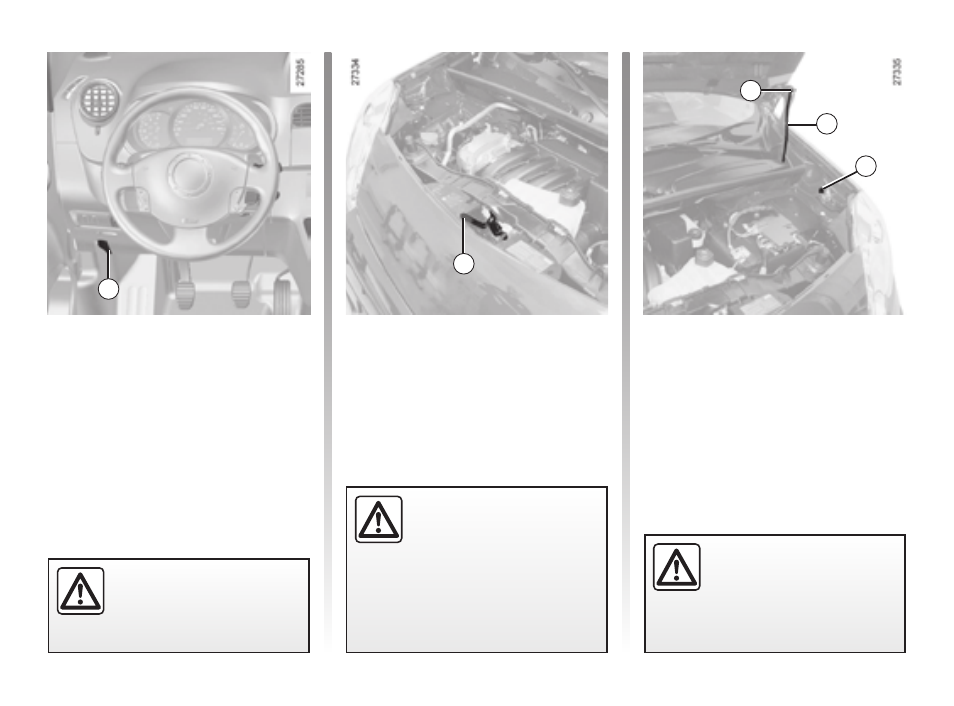 27285

27334

27335