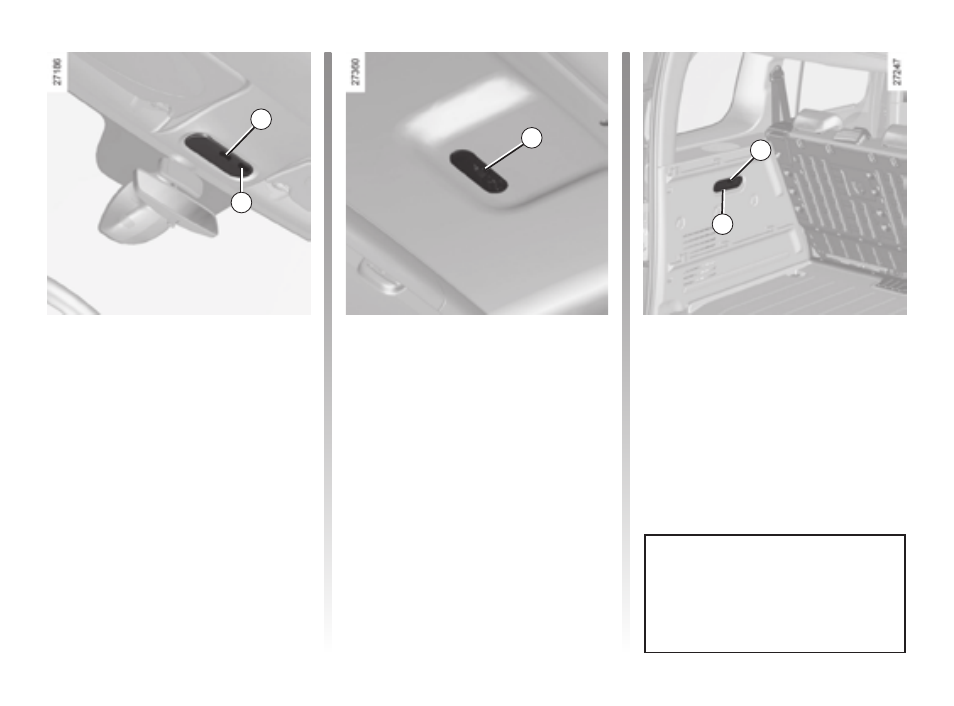 27186

27360

27247