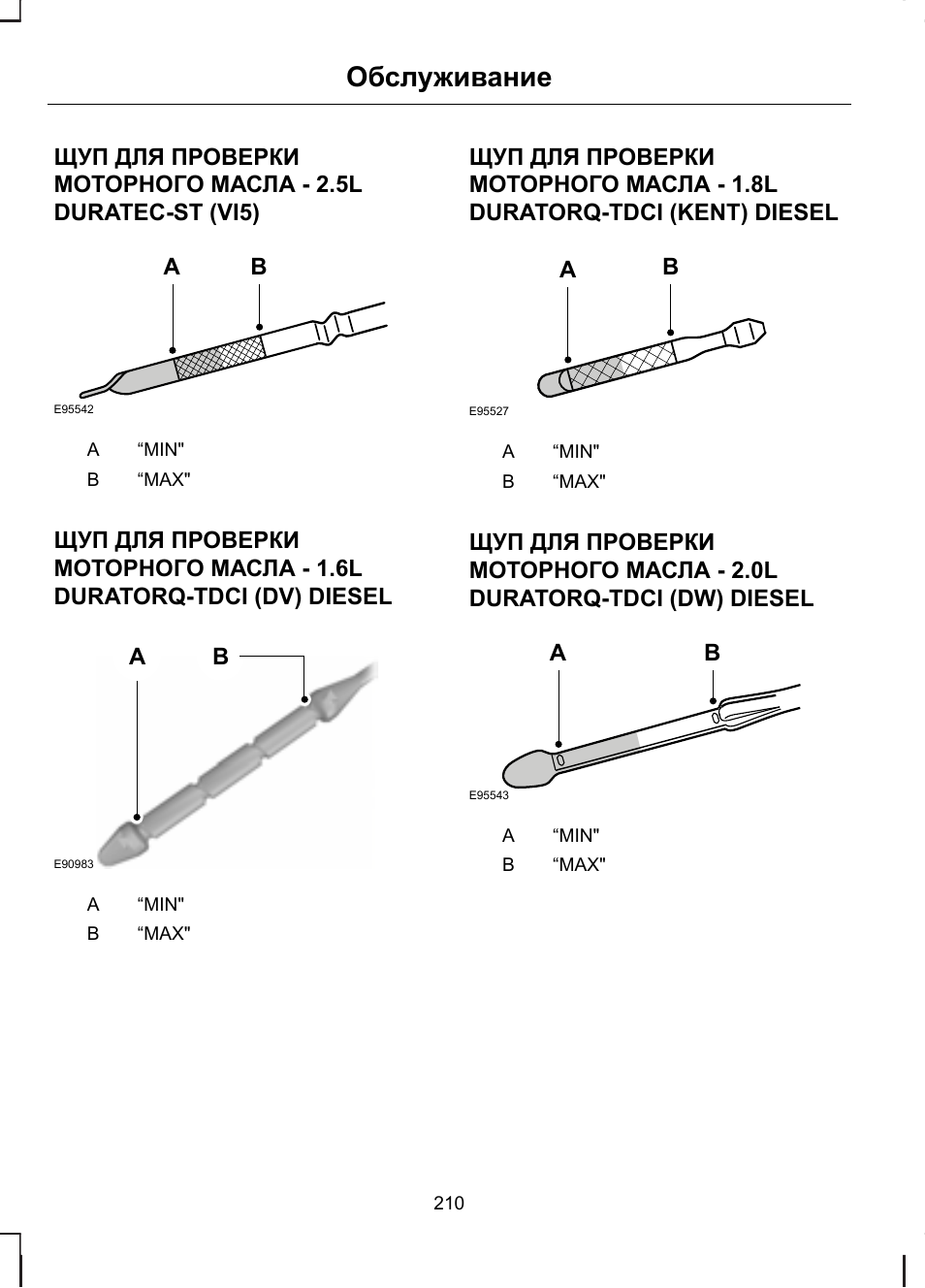 Обслуживание

ЩУП ДЛЯ ПРОВЕРКИ МОТОРНОГО МАСЛА - 2.5L DURATEC-ST (VI5)

A B

E95542

A “MIN"
B “MAX"

ЩУП ДЛЯ ПРОВЕРКИ МОТОРНОГО МАСЛА - 1.6L DURATORQ-TDCI (DV) DIESEL

A B

E90983

A “MIN"
B “MAX"

ЩУП ДЛЯ ПРОВЕРКИ МОТОРНОГО МАСЛА - 1.8L DURATORQ-TDCI (KENT) DIESEL

A B

E95527

A “MIN"
B “MAX"

ЩУП ДЛЯ ПРОВЕРКИ МОТОРНОГО МАСЛА - 2.0L DURATORQ-TDCI (DW) DIESEL

A B

E95543

A “MIN"
B “MAX"

210