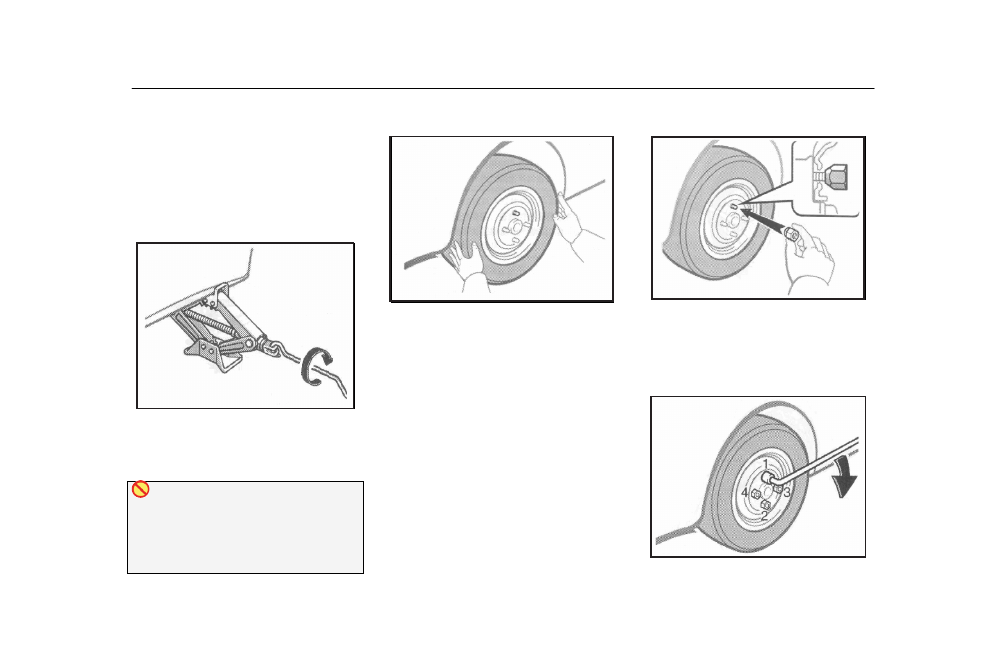 1
4
3
2