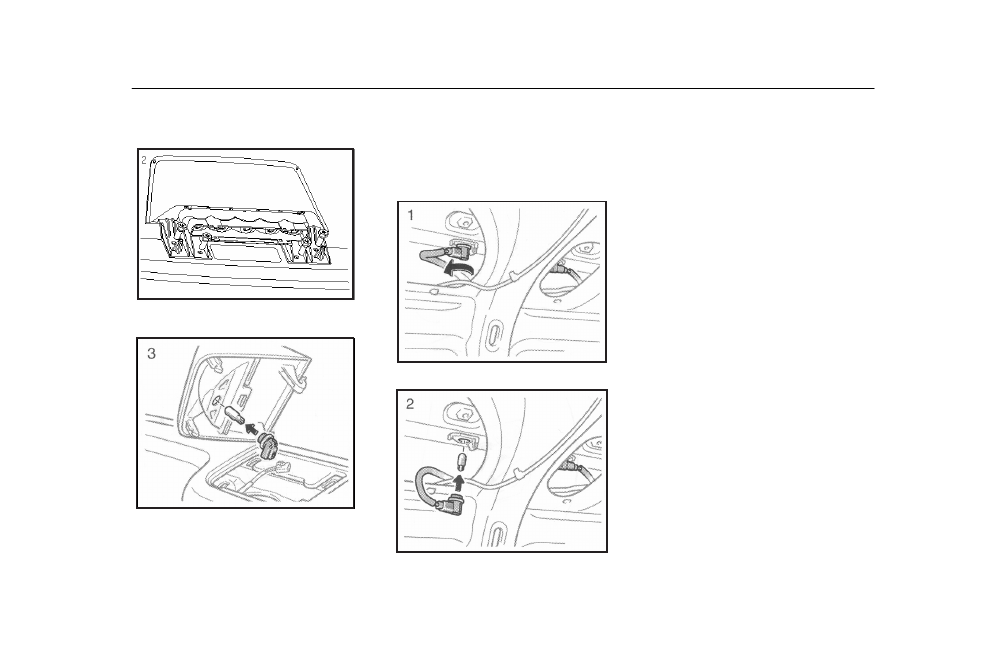 2

3

1

2