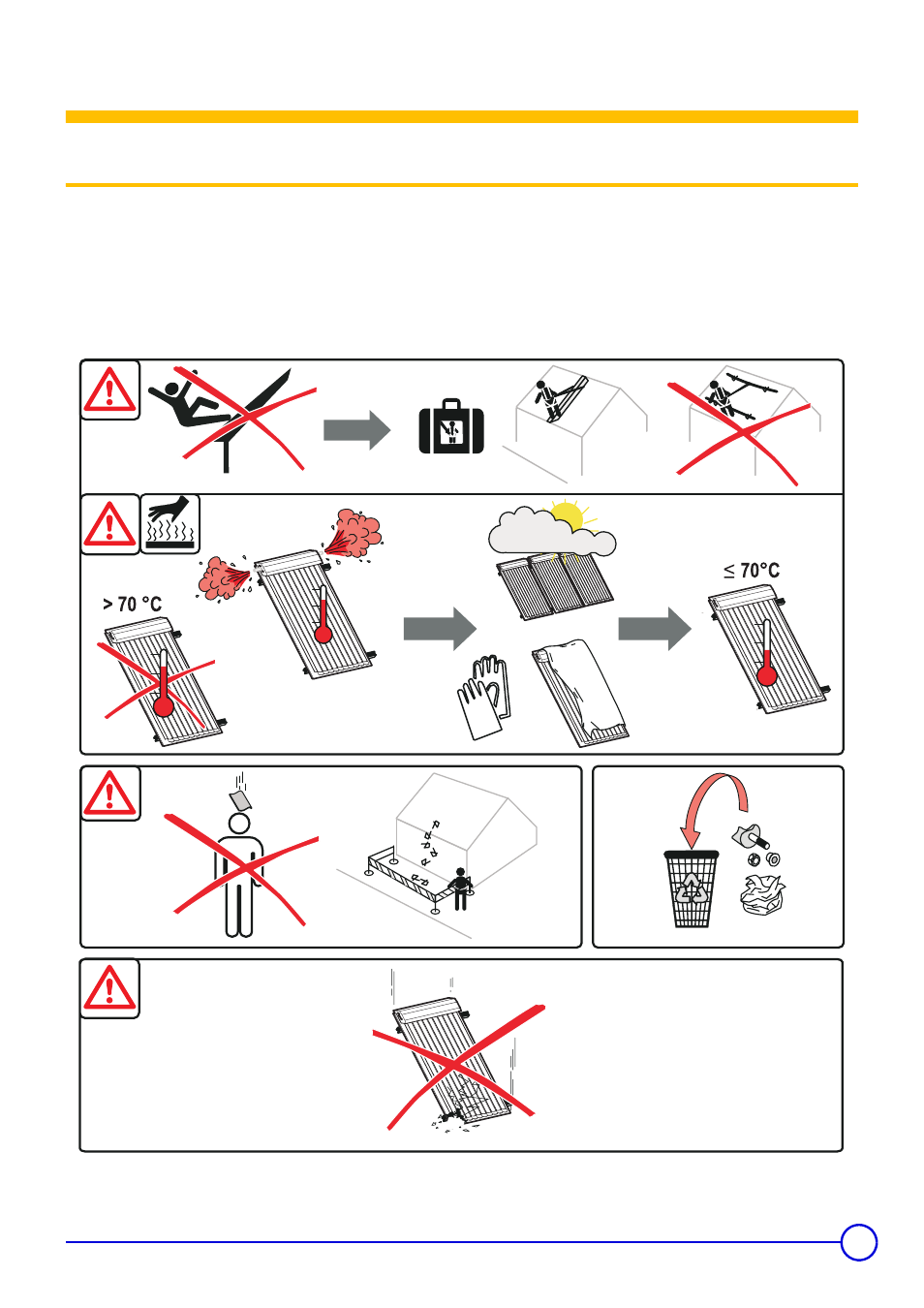 > 70 °C

≤ 70°C