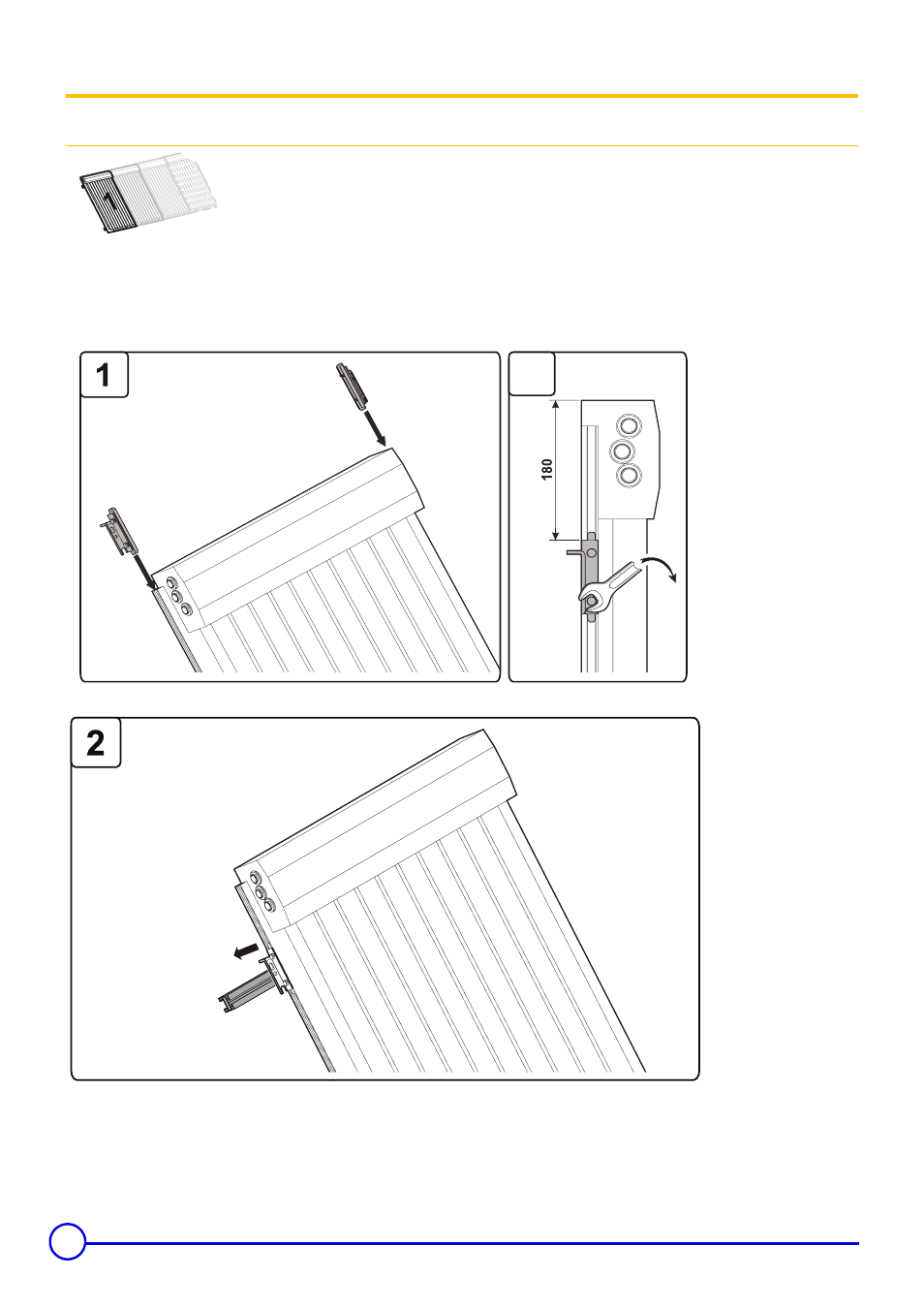 1

1

180

2