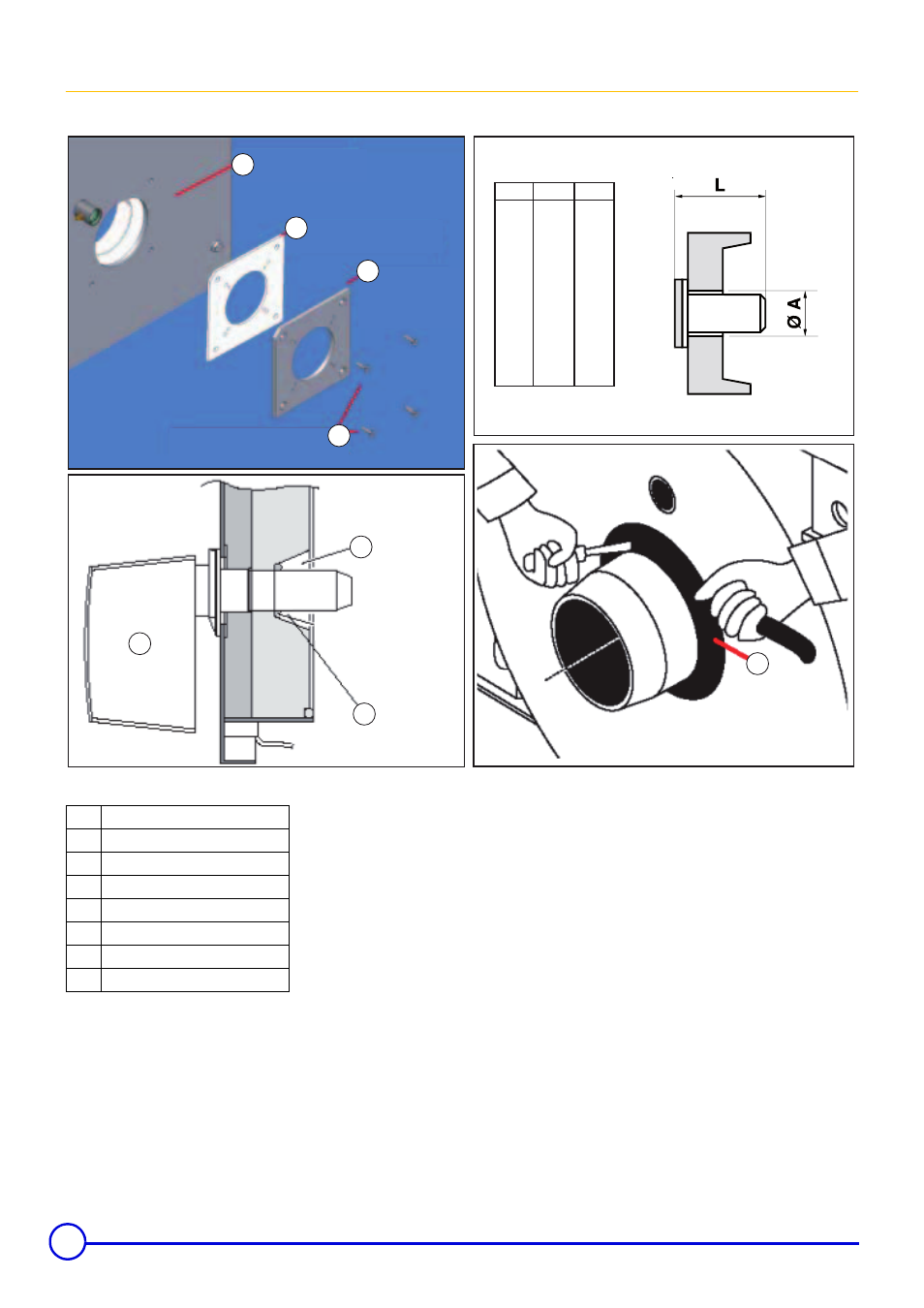 L

Ø A