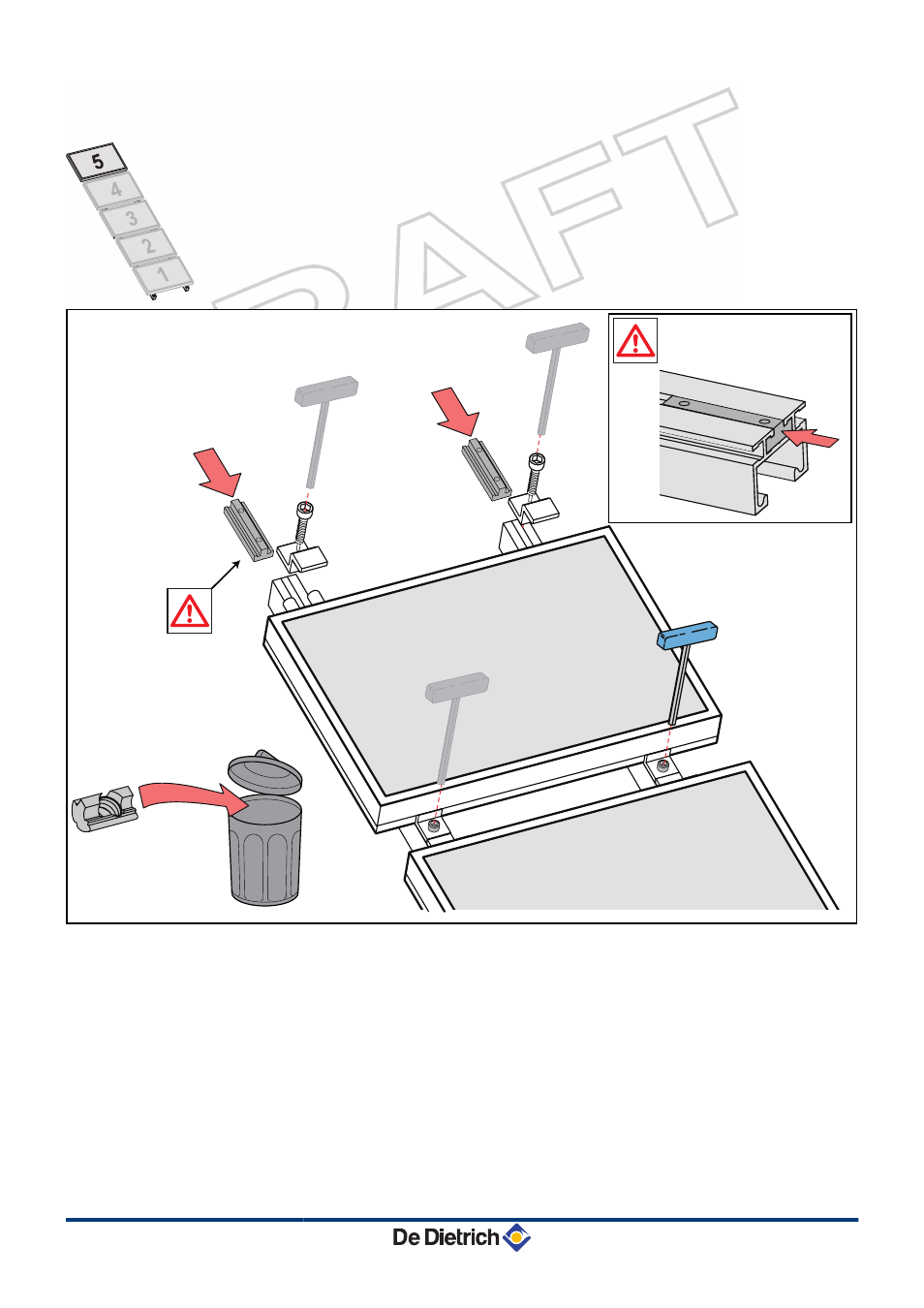 5
4
3
2
1

DRAFT

De Dietrich