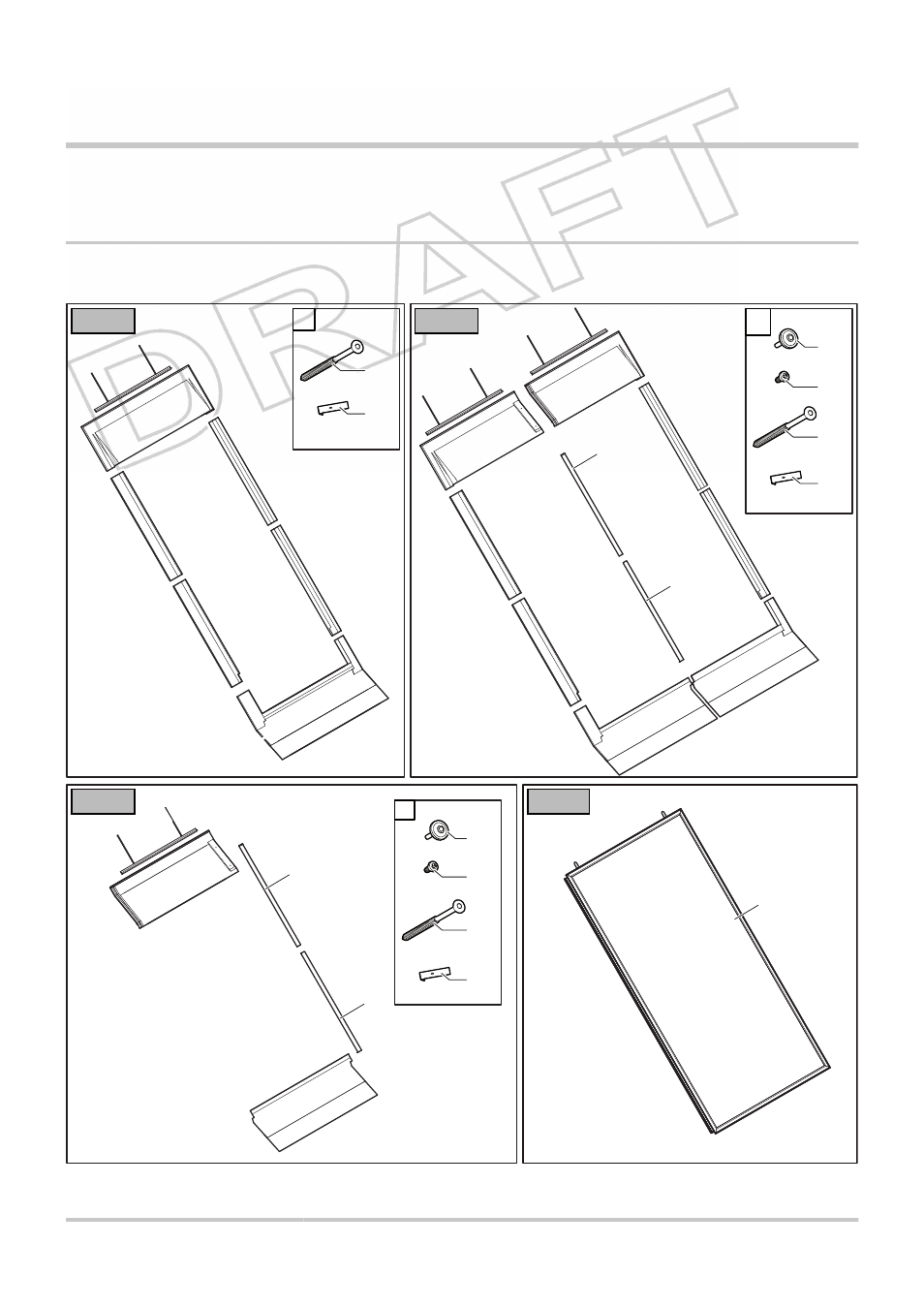 DRAFT