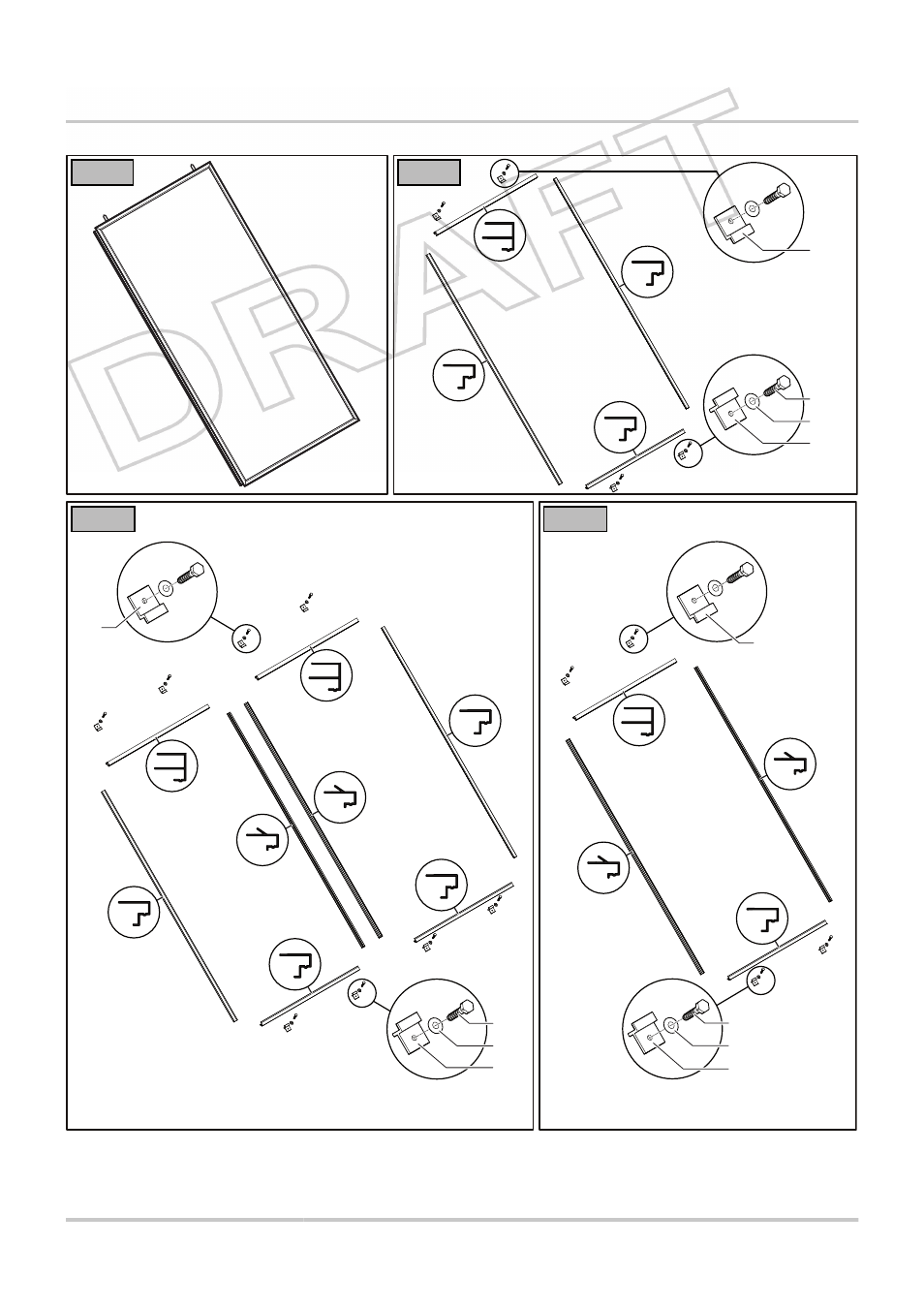 DRAFT