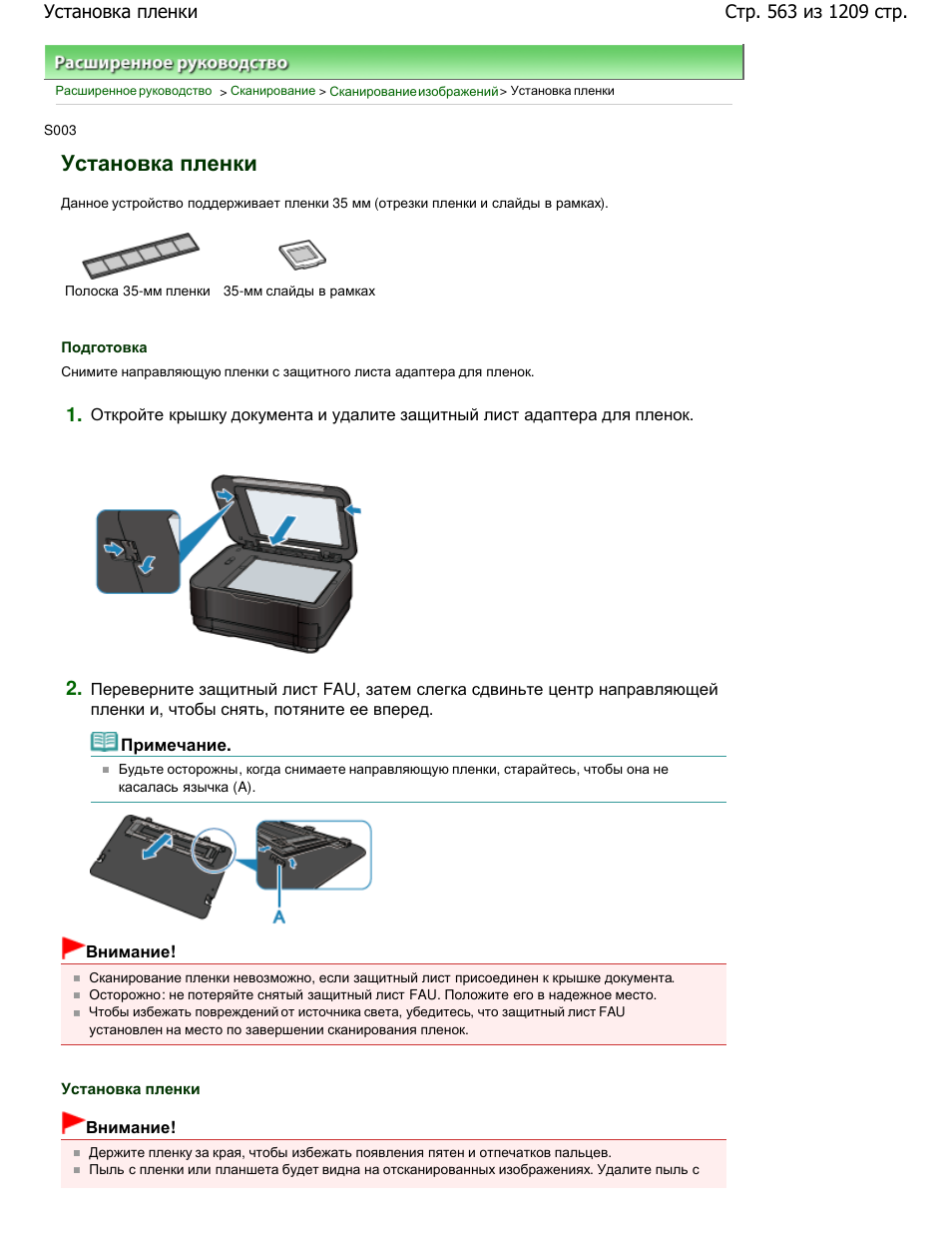 Установка пленки

Стр. 563 из 1209 стр.

Расширенное руководство

Расширенное руководство > Сканирование > Сканирование изображений > Установка пленки

S003

Установка пленки

Данное устройство поддерживает пленки 35 мм (отрезки пленки и слайды в рамках).

Полоска 35-мм пленки 35-мм слайды в рамках

Подготовка

Снимите направляющую пленки с защитного листа адаптера для пленок.

1. Откройте крышку документа и удалите защитный лист адаптера для пленок.

2. Переверните защитный лист FAU, затем слегка сдвиньте центр направляющей пленки и, чтобы снять, потяните ее вперед.

Примечание.

Будьте осторожны, когда снимаете направляющую пленки, старайтесь, чтобы она не касалась язычка (A).

A

Внимание!

Сканирование пленки невозможно, если защитный лист присоединен к крышке документа.

Осторожно: не потеряйте снятый защитный лист FAU. Положите его в надежное место.

Чтобы избежать повреждений от источника света, убедитесь, что защитный лист FAU установлен на место по завершении сканирования пленок.

Установка пленки

Внимание!

Держите пленку за края, чтобы избежать появления пятен и отпечатков пальцев.

Пыль с пленки или планшета будет видна на отсканированных изображениях. Удалите пыль с