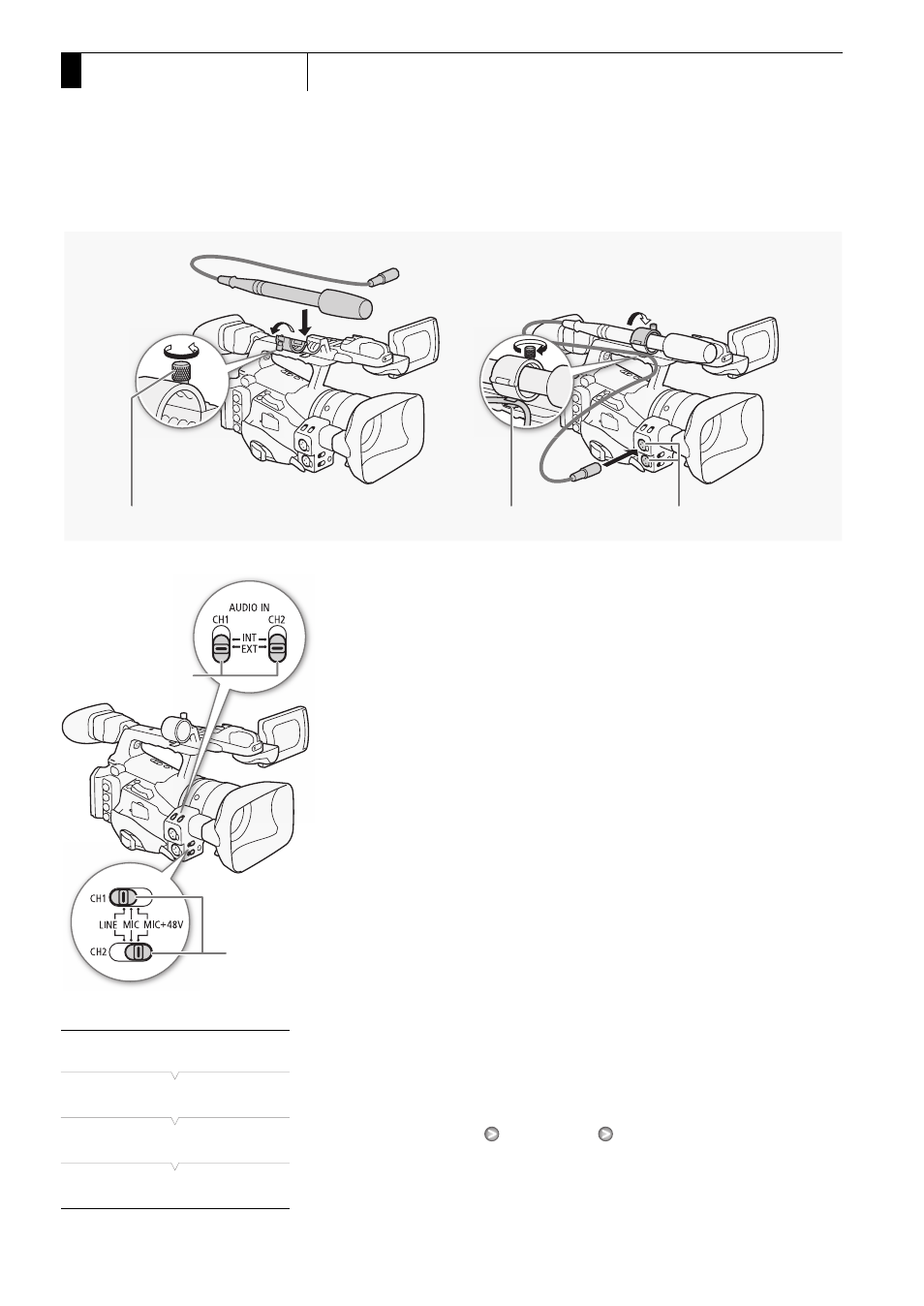 AUDIO IN
CH1 CH2
INT
EXT

CH1
LINE MIC MIC+48V
CH2