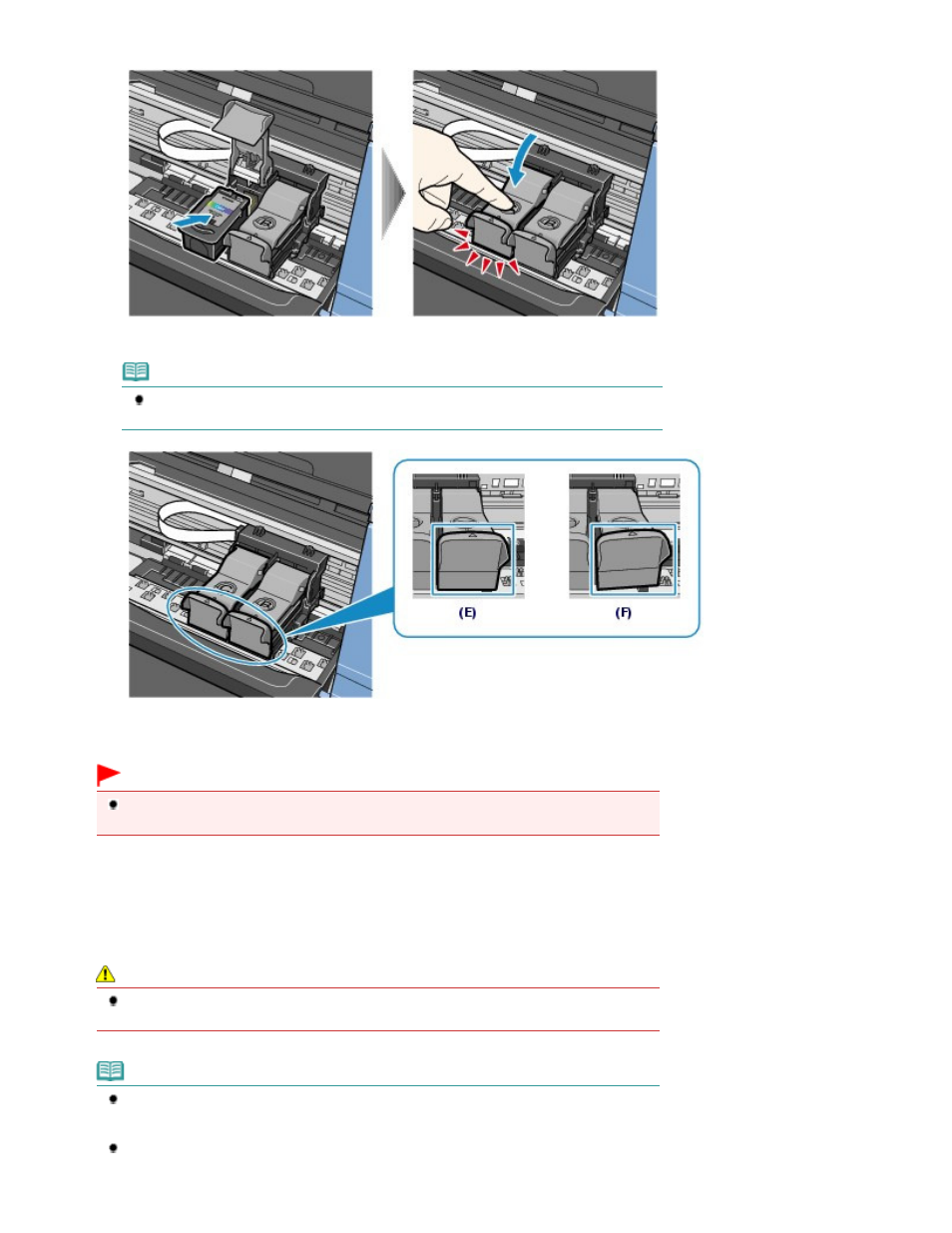 (E)

(F)