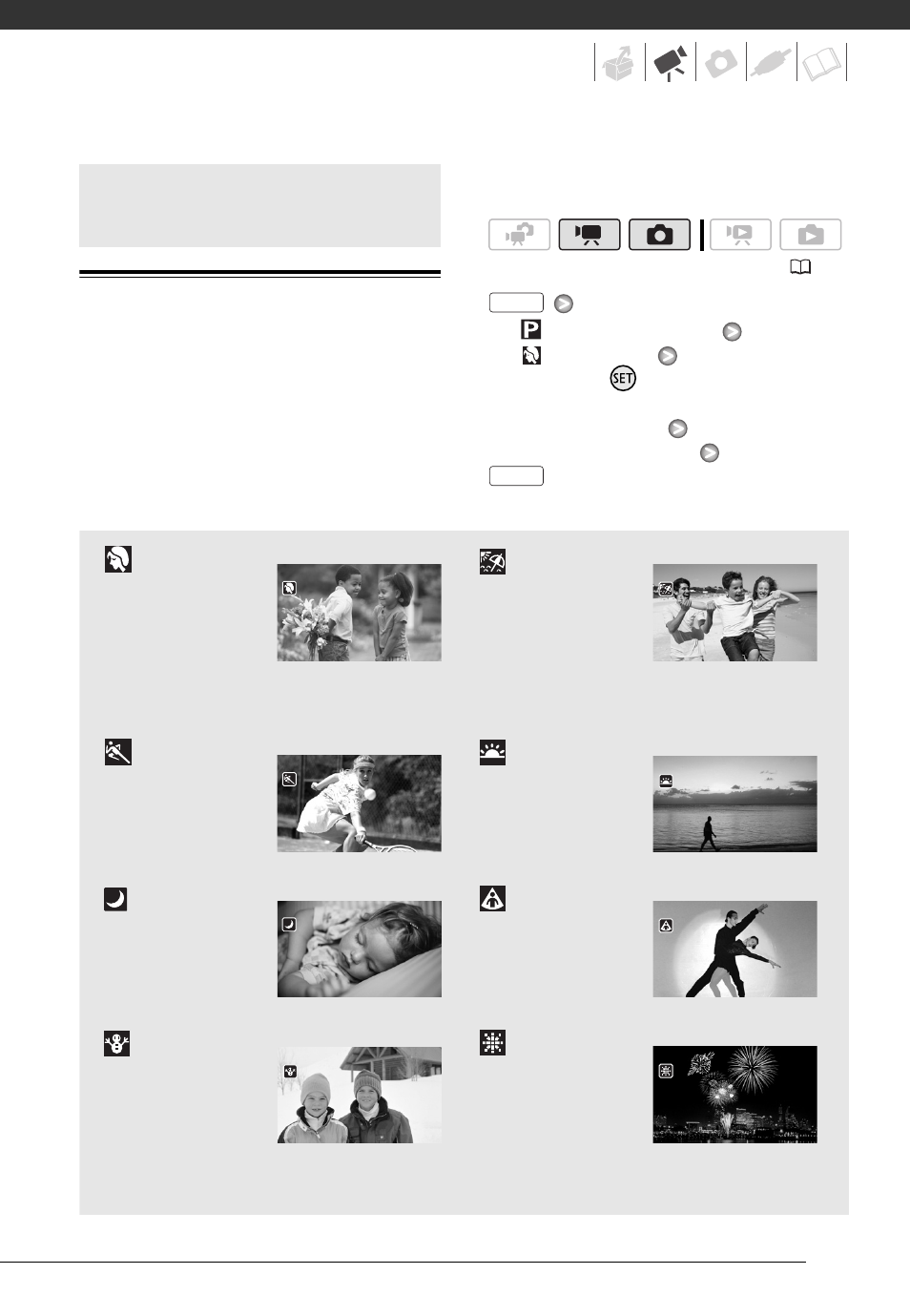 SET