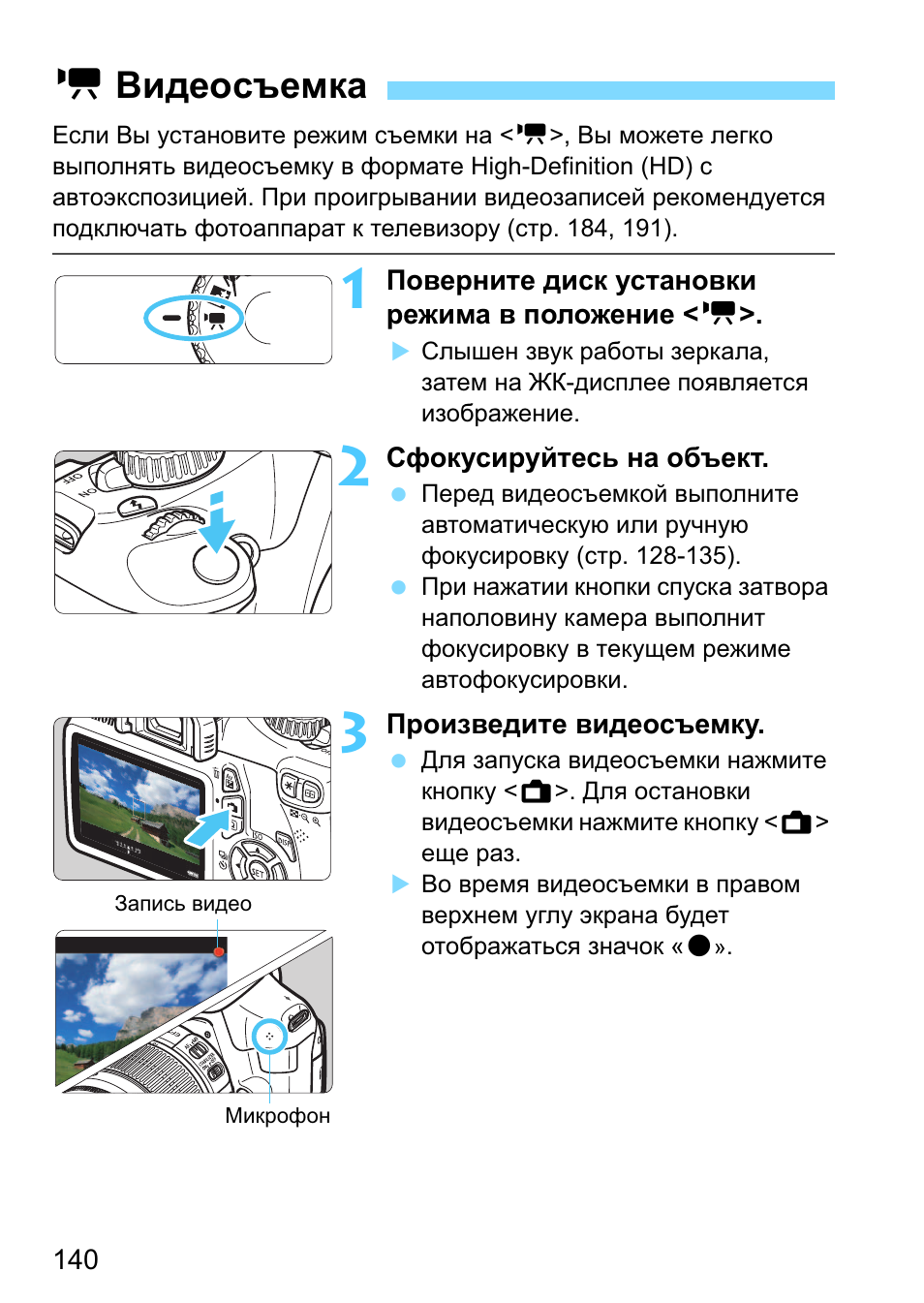 Видеосъемка

Если Вы установите режим съемки на <>, Вы можете легко выполнять видеосъемку в формате High-Definition (HD) с автоэкспозицией. При проигрывании видеозаписей рекомендуется подключать фотоаппарат к телевизору (стр. 184, 191).

1 Поверните диск установки режима в положение <>.
Слышен звук работы зеркала, затем на ЖК-дисплее появляется изображение.

2 Сфокусируйтесь на объект.
Перед видеосъемкой выполните автоматическую или ручную фокусировку (стр. 128-135).
При нажатии кнопки спуска затвора наполовину камера выполнит фокусировку в текущем режиме автофокусировки.

3 Произведите видеосъемку.
Для запуска видеосъемки нажмите кнопку <>. Для остановки видеосъемки нажмите кнопку <> еще раз.
Во время видеосъемки в правом верхнем углу экрана будет отображаться значок «●».

Запись видео

Микрофон

140