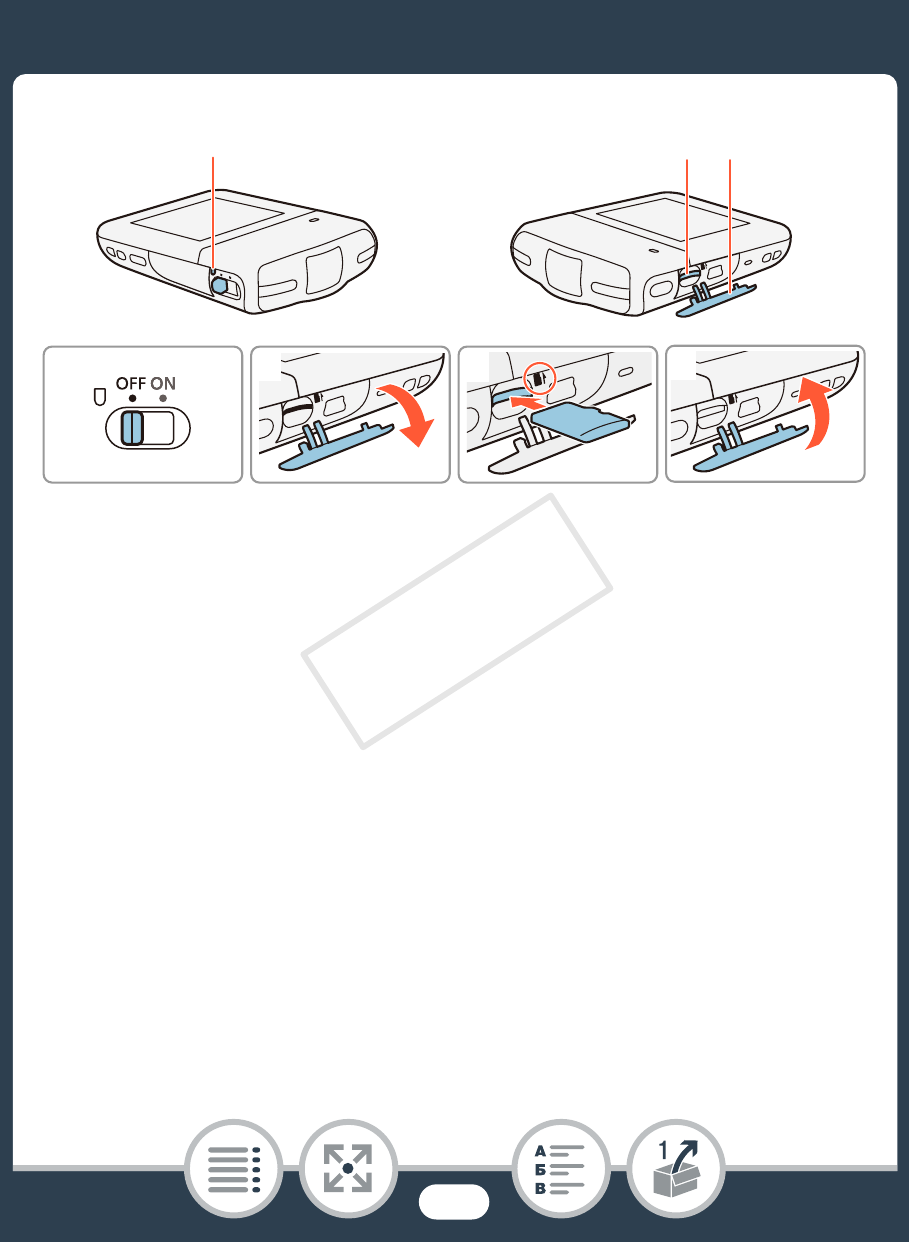 OFF ON

А
Б
В

1