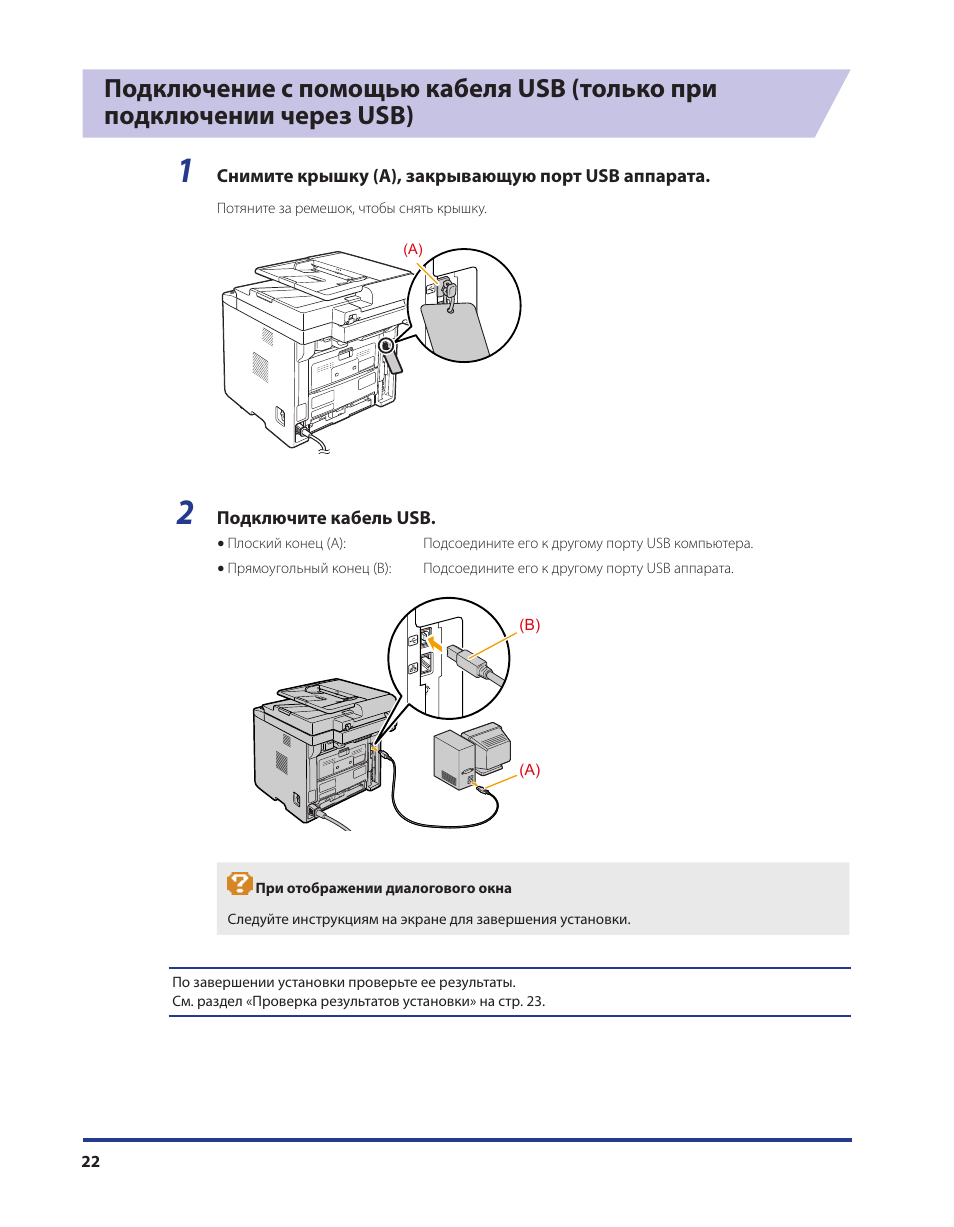 Подключение с помощью кабеля USB (только при подключении через USB)

1 Снимите крышку (A), закрывающую порт USB аппарата.

Потяните за ремешок, чтобы снять крышку.

(A)

2 Подключите кабель USB.

• Плоский конец (A): Подсоедините его к другому порту USB компьютера.

• Прямоугольный конец (B): Подсоедините его к другому порту USB аппарата.

(B)

(A)

При отображении диалогового окна

Следуйте инструкциям на экране для завершения установки.

По завершении установки проверьте ее результаты.
См. раздел «Проверка результатов установки» на стр. 23.

22