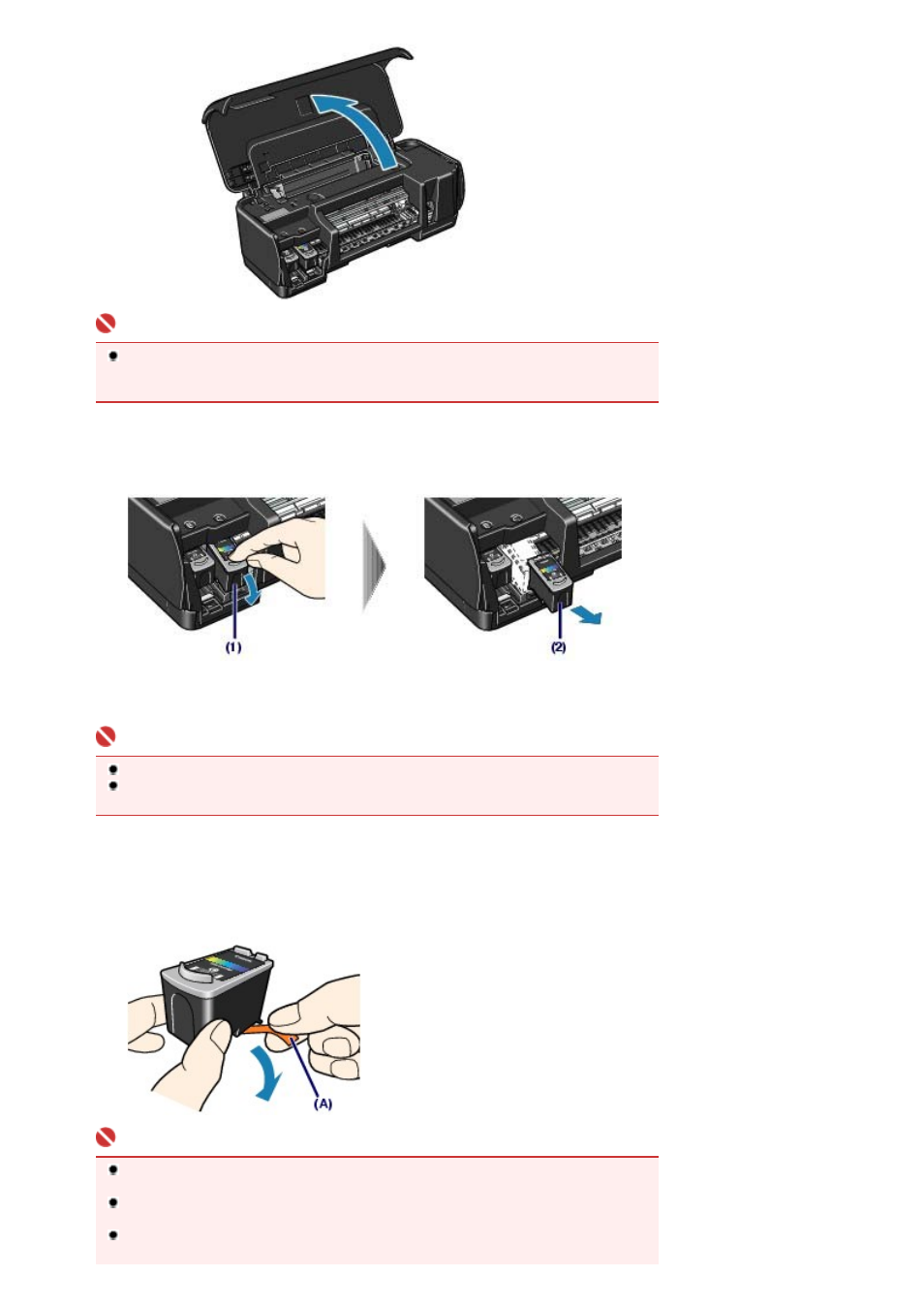 (1)

(2)

(A)