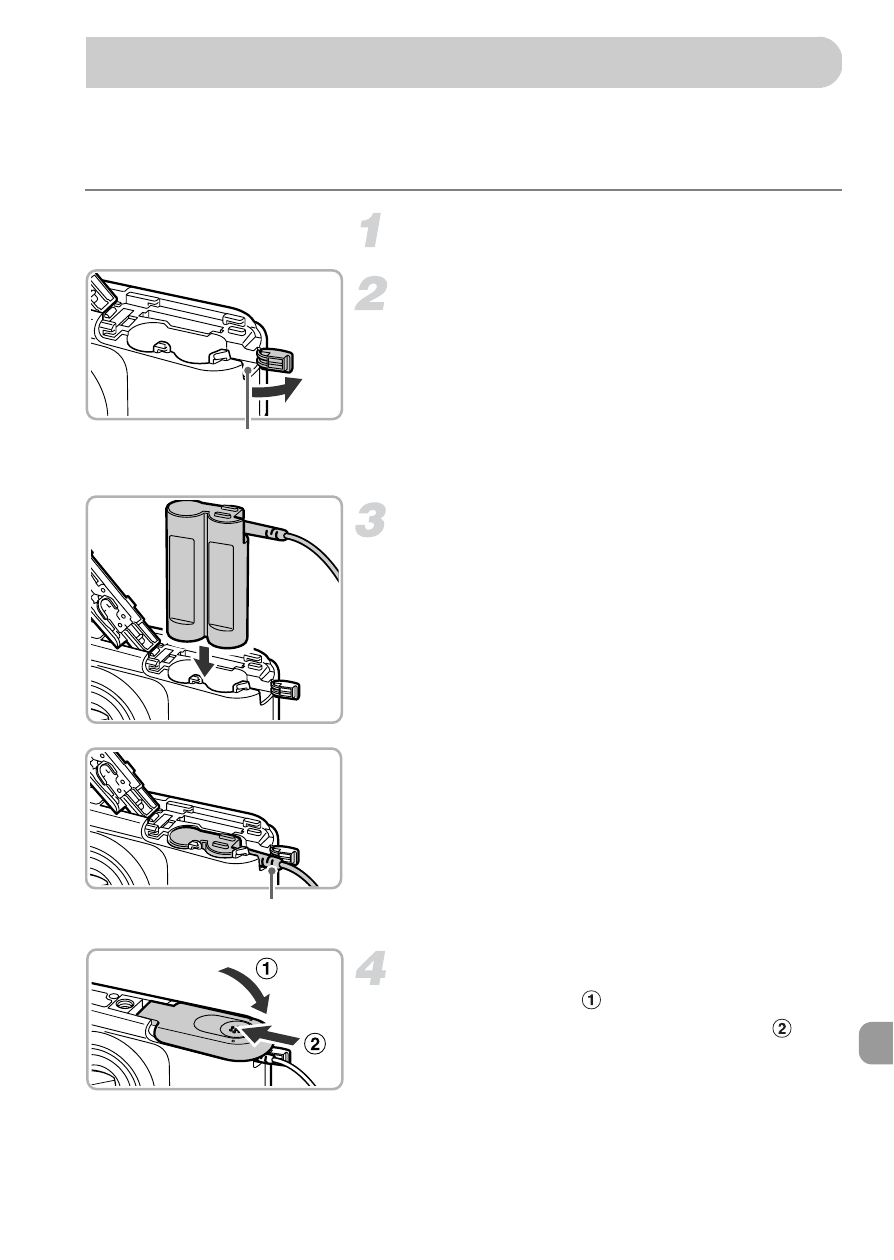 1

2

3

4

①

②

①

②