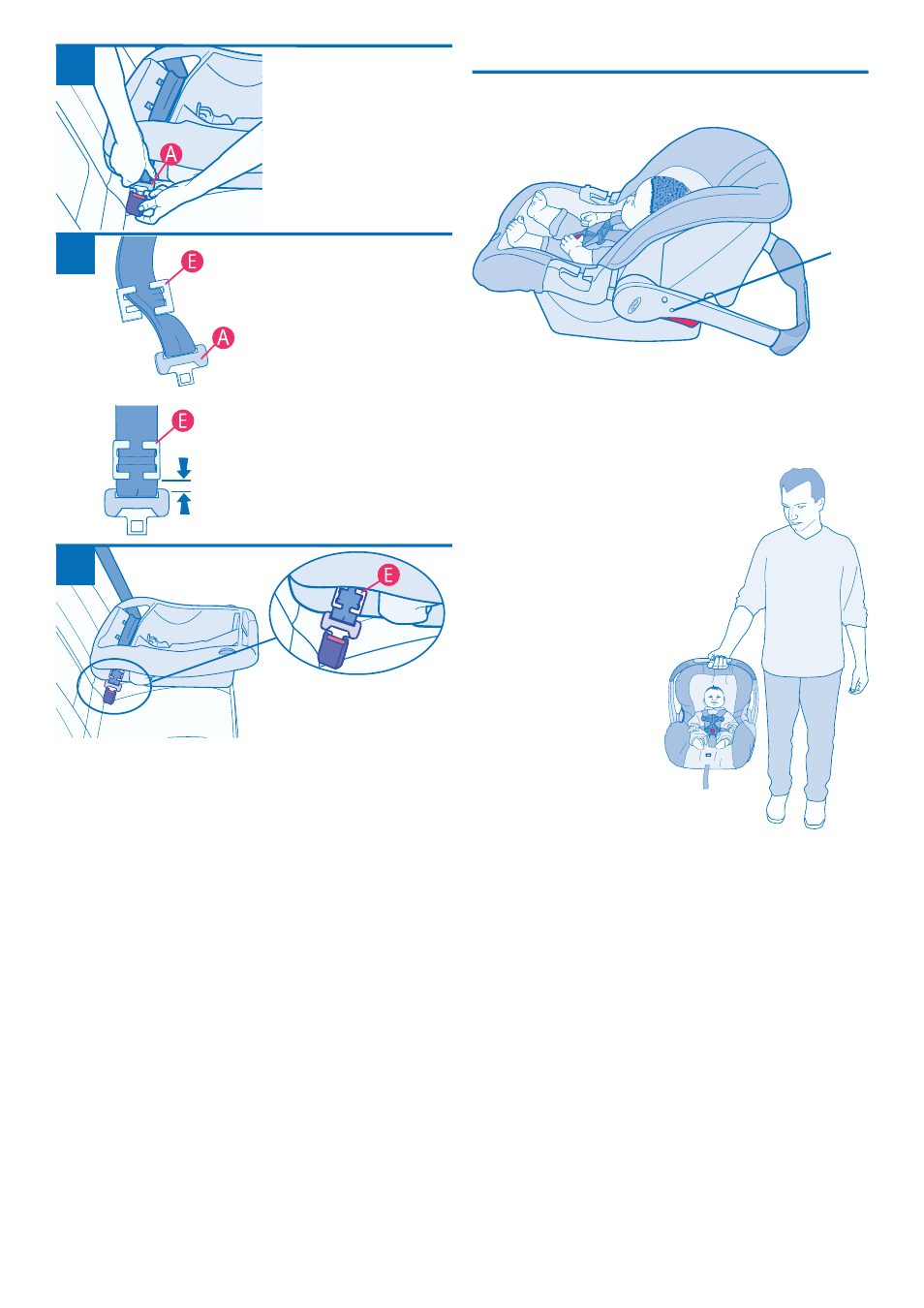 A

E

A

E

E