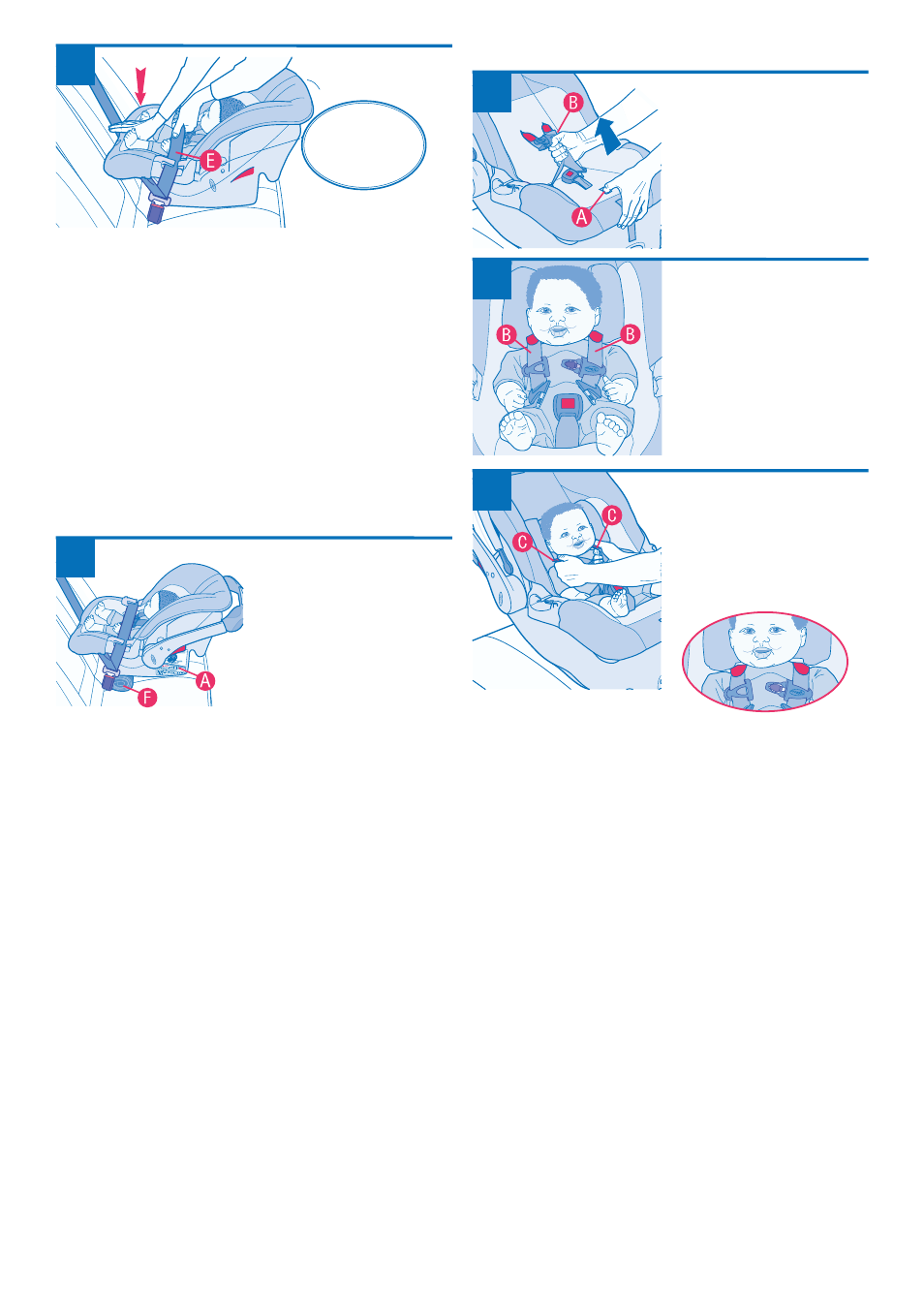 E

A
F

B
A

B
B

C
C