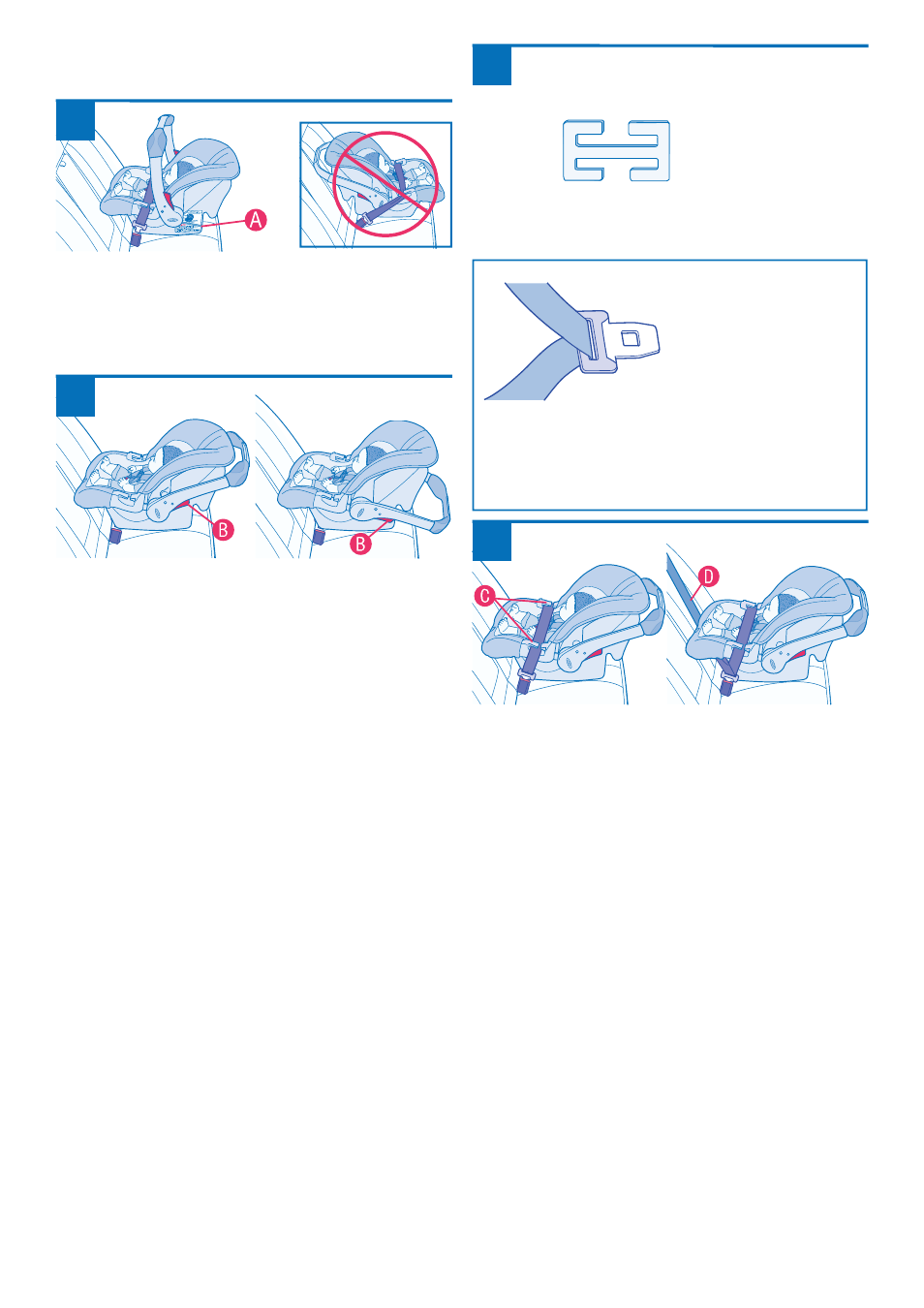 A

B

B

C

D