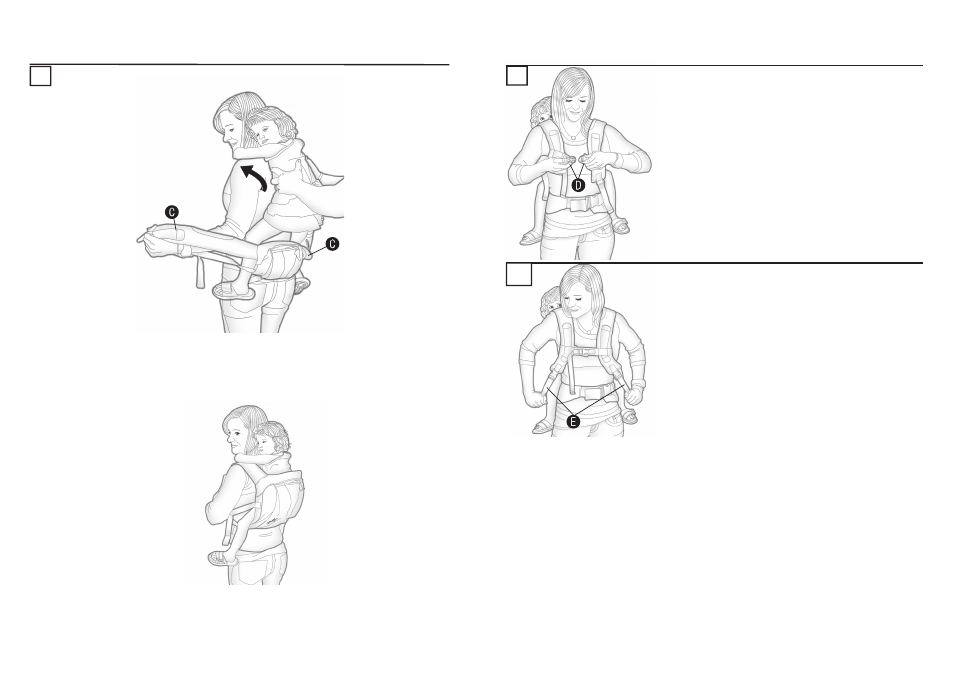 C

C

D

E