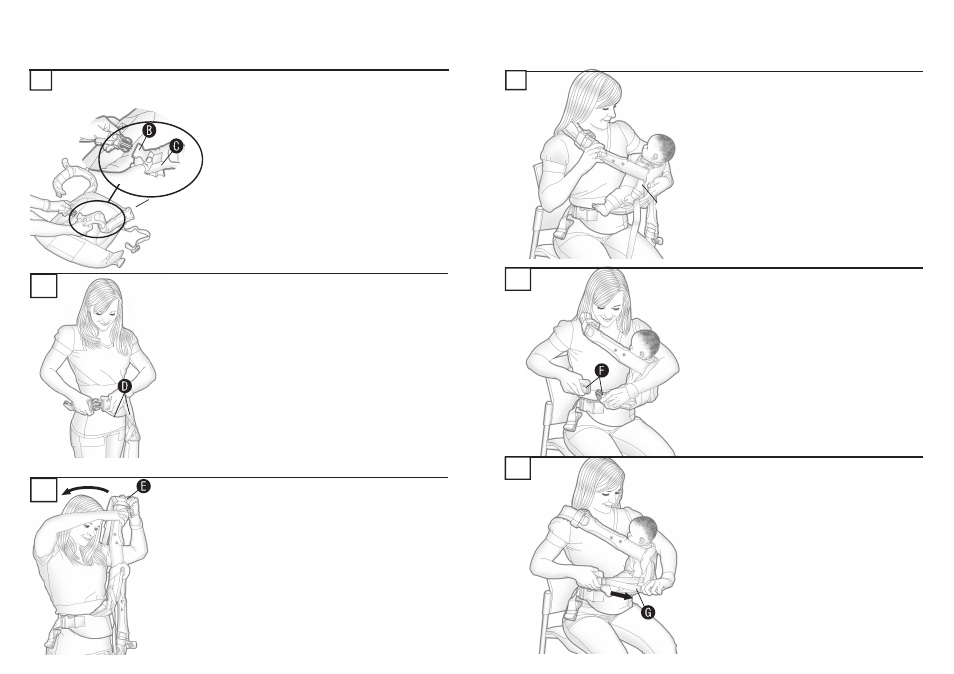 B
C
D
E
F
G